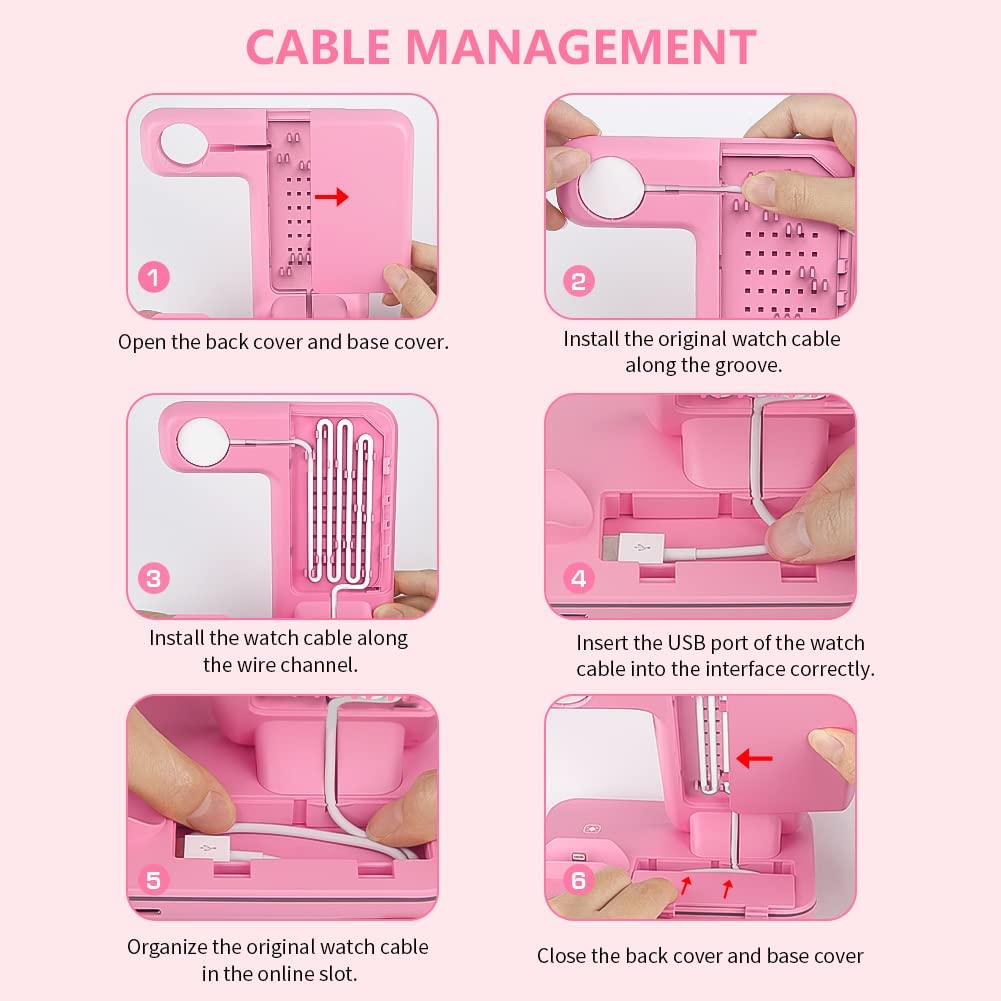 CABLE MANAGEMENT

1

Open the back cover and base cover.

2

Install the original watch cable along the groove.

3

Install the watch cable along the wire channel.

4

Insert the USB port of the watch cable into the interface correctly.

5

Organize the original watch cable in the online slot.

6

Close the back cover and base cover