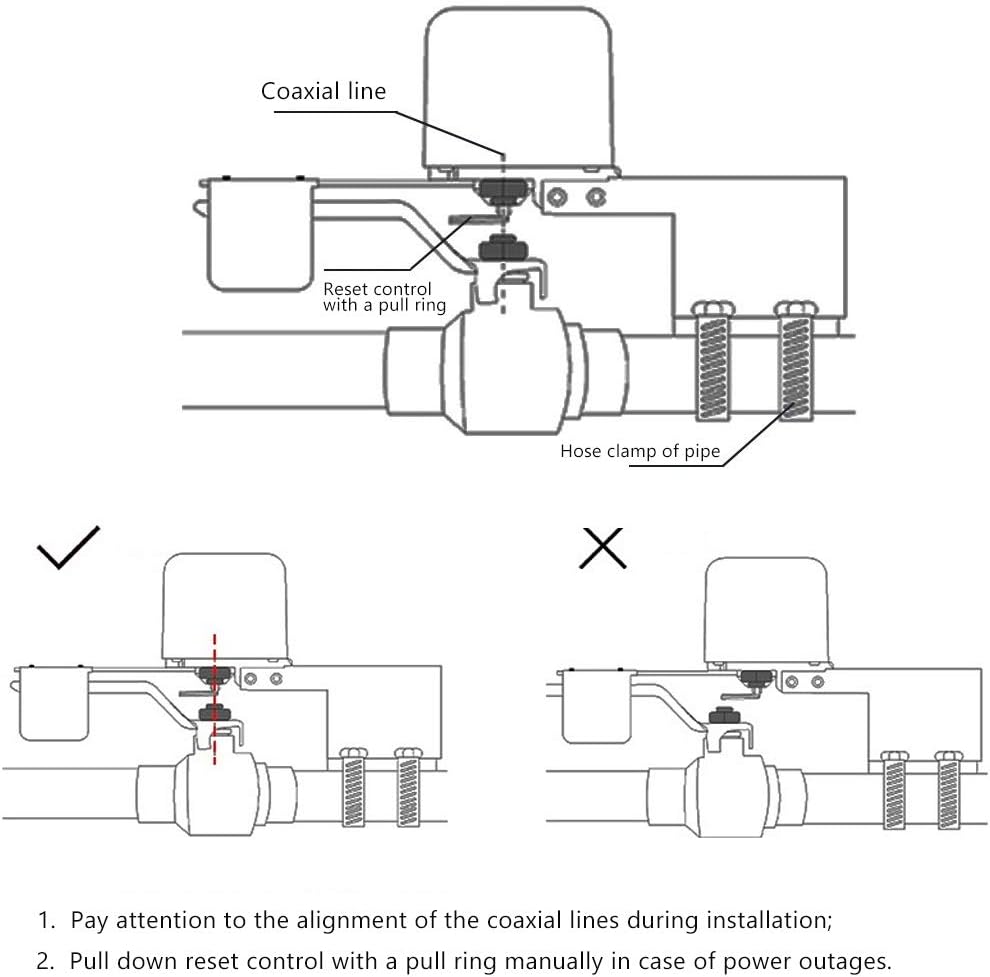 Coaxial line

Reset control with a pull ring

Hose clamp of pipe

1. Pay attention to the alignment of the coaxial lines during installation;
2. Pull down reset control with a pull ring manually in case of power outages.