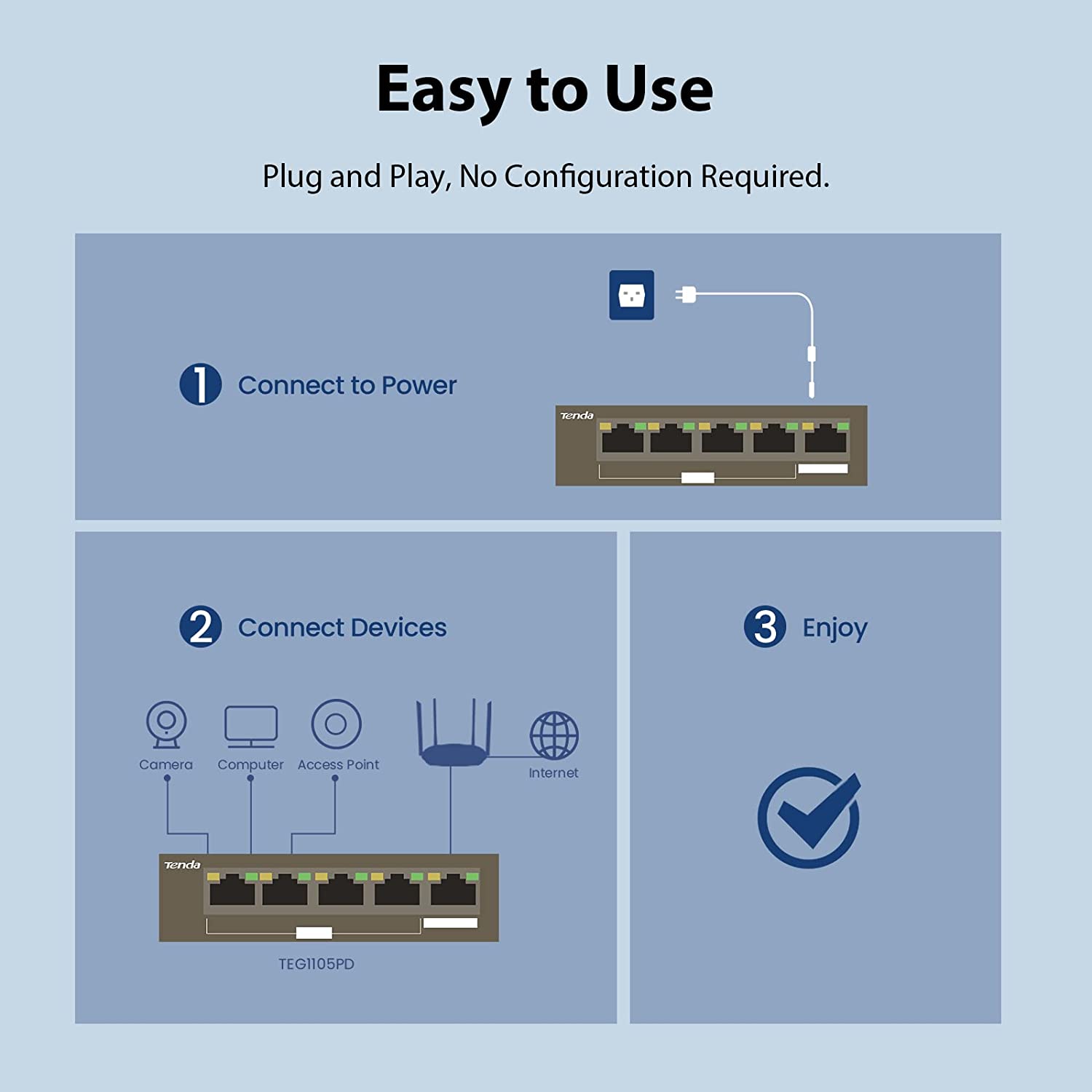 Easy to Use

Plug and Play, No Configuration Required.

1 Connect to Power

Tenda

2 Connect Devices

Camera

Computer

Access Point

Internet

Tenda

TEG1105PD

3 Enjoy