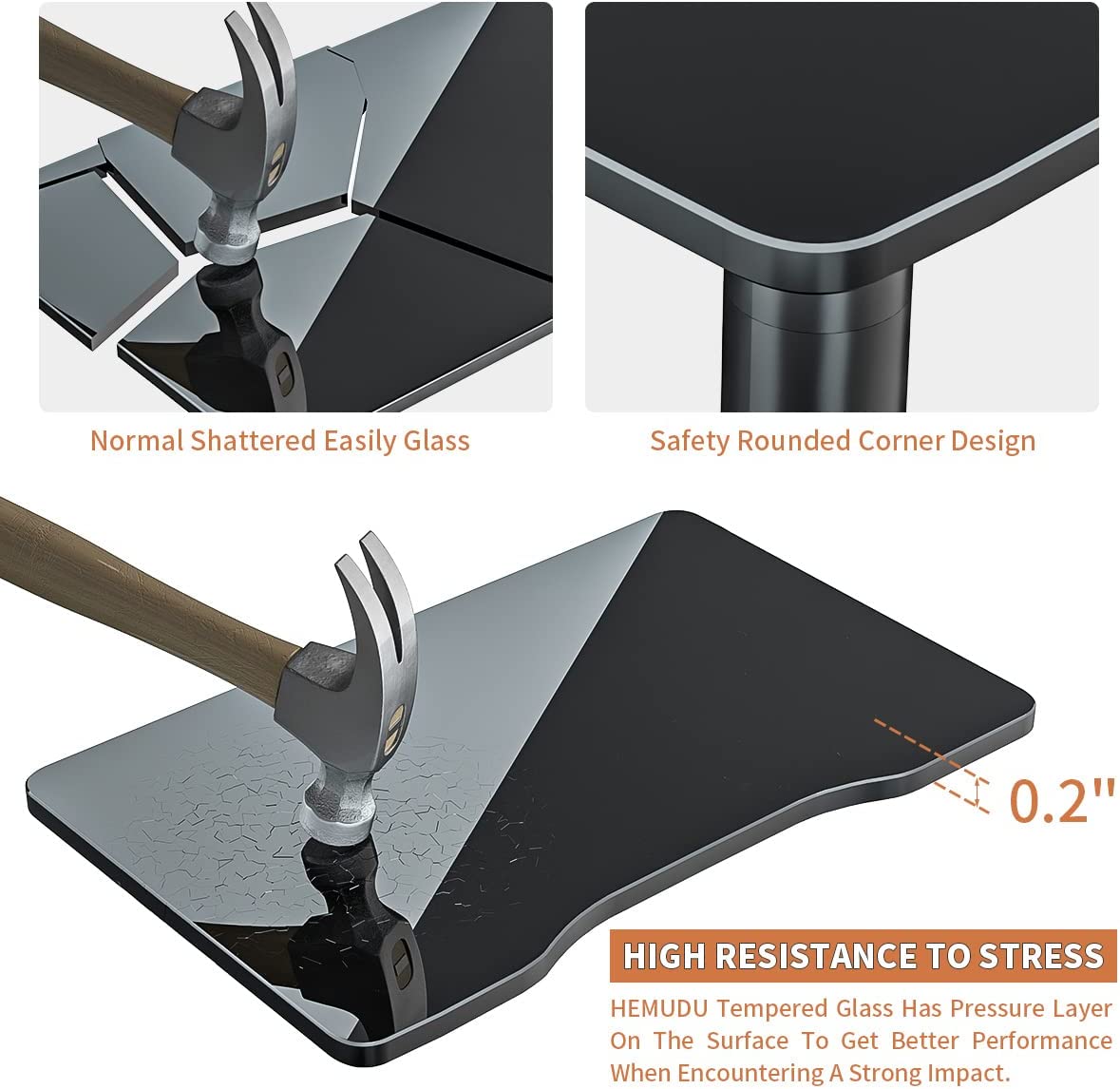 Normal Shattered Easily Glass

Safety Rounded Corner Design

0.2"

HIGH RESISTANCE TO STRESS

HEMUDU Tempered Glass Has Pressure Layer On The Surface To Get Better Performance When Encountering A Strong Impact.