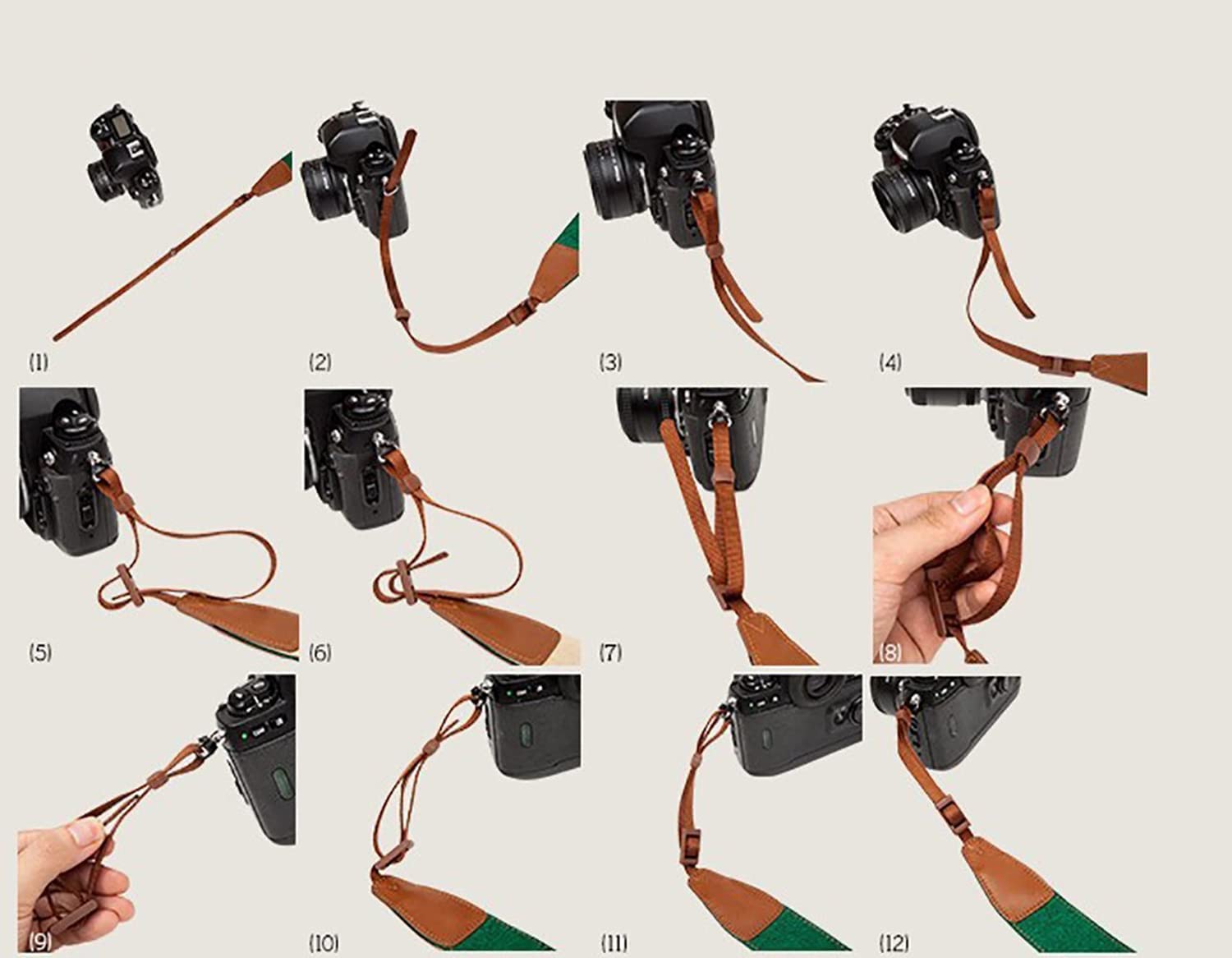 (1)
(2)
(3)
(4)
(5)
(6)
(7)
(8)
(9)
(10)
(11)
(12)