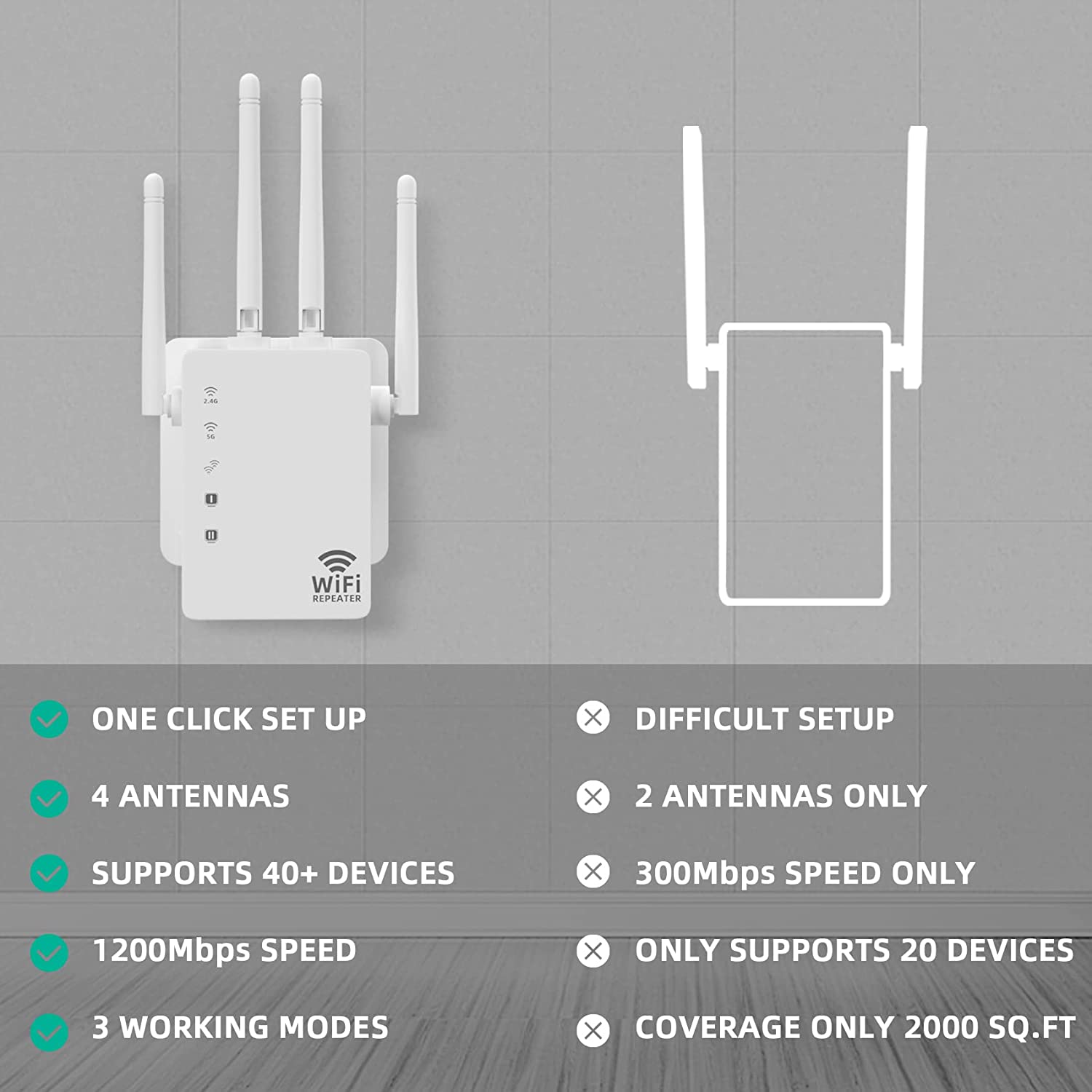 2.4G
5G
WiFi
REPEATER

ONE CLICK SET UP
4 ANTENNAS
SUPPORTS 40+ DEVICES
1200Mbps SPEED
3 WORKING MODES

DIFFICULT SETUP
2 ANTENNAS ONLY
300Mbps SPEED ONLY
ONLY SUPPORTS 20 DEVICES
COVERAGE ONLY 2000 SQ.FT