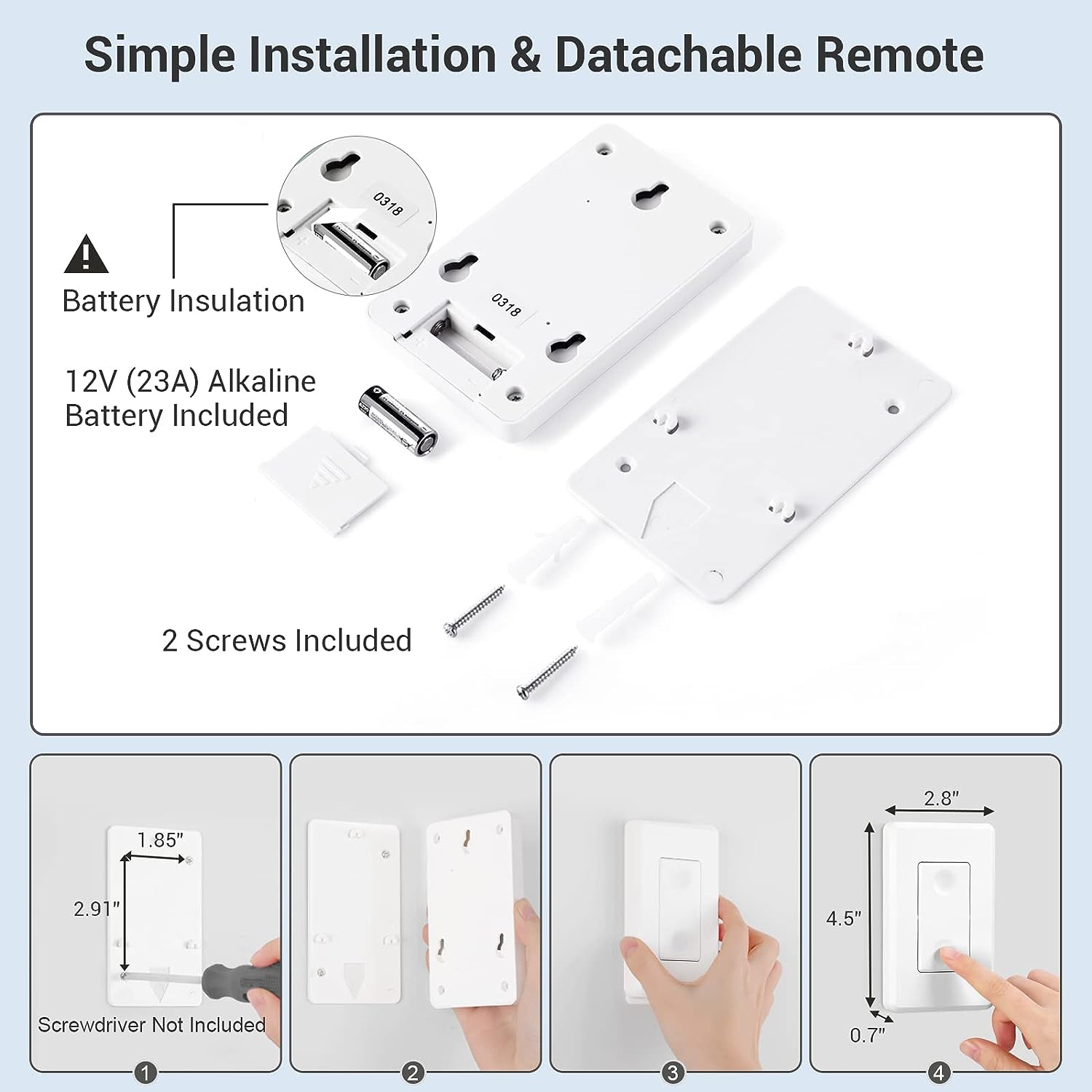 Simple Installation & Datachable Remote

0318

Battery Insulation

0318

12V (23A) Alkaline Battery Included

2 Screws Included

1.85"

2.91"

Screwdriver Not Included

1

2

3

2.8"

4.5"

0.7"

4