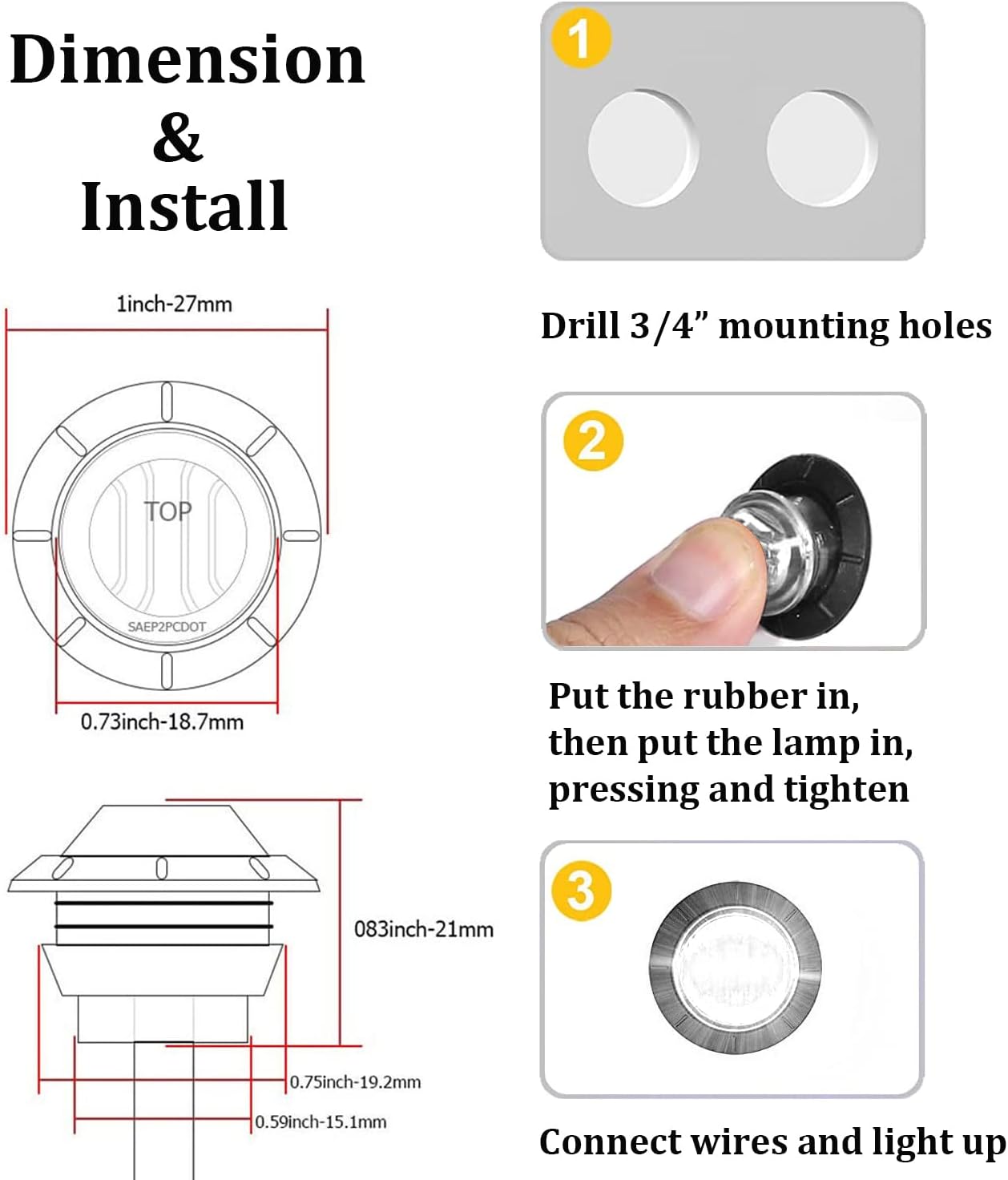 Dimension & Install

1inch-27mm

TOP

SAEP2PCDOT

0.73inch-18.7mm

083inch-21mm

0.75inch-19.2mm

0.59inch-15.1mm

1

Drill 3/4” mounting holes

2

Put the rubber in, then put the lamp in, pressing and tighten

3

Connect wires and light up