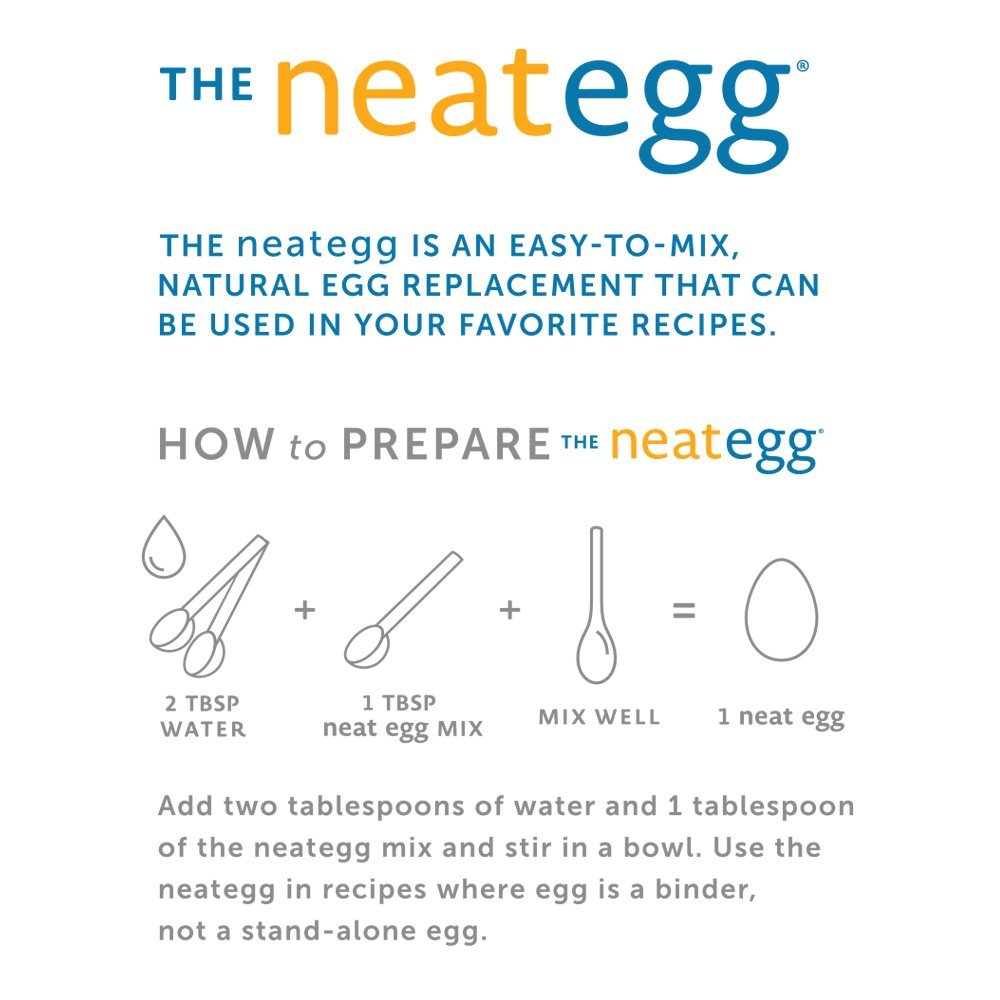 THE neategg®

THE neategg IS AN EASY-TO-MIX, NATURAL EGG REPLACEMENT THAT CAN BE USED IN YOUR FAVORITE RECIPES.

HOW to PREPARE THE neategg®

2 TBSP WATER + 1 TBSP neat egg MIX + MIX WELL = 1 neat egg

Add two tablespoons of water and 1 tablespoon of the neategg mix and stir in a bowl. Use the neategg in recipes where egg is a binder, not a stand-alone egg.