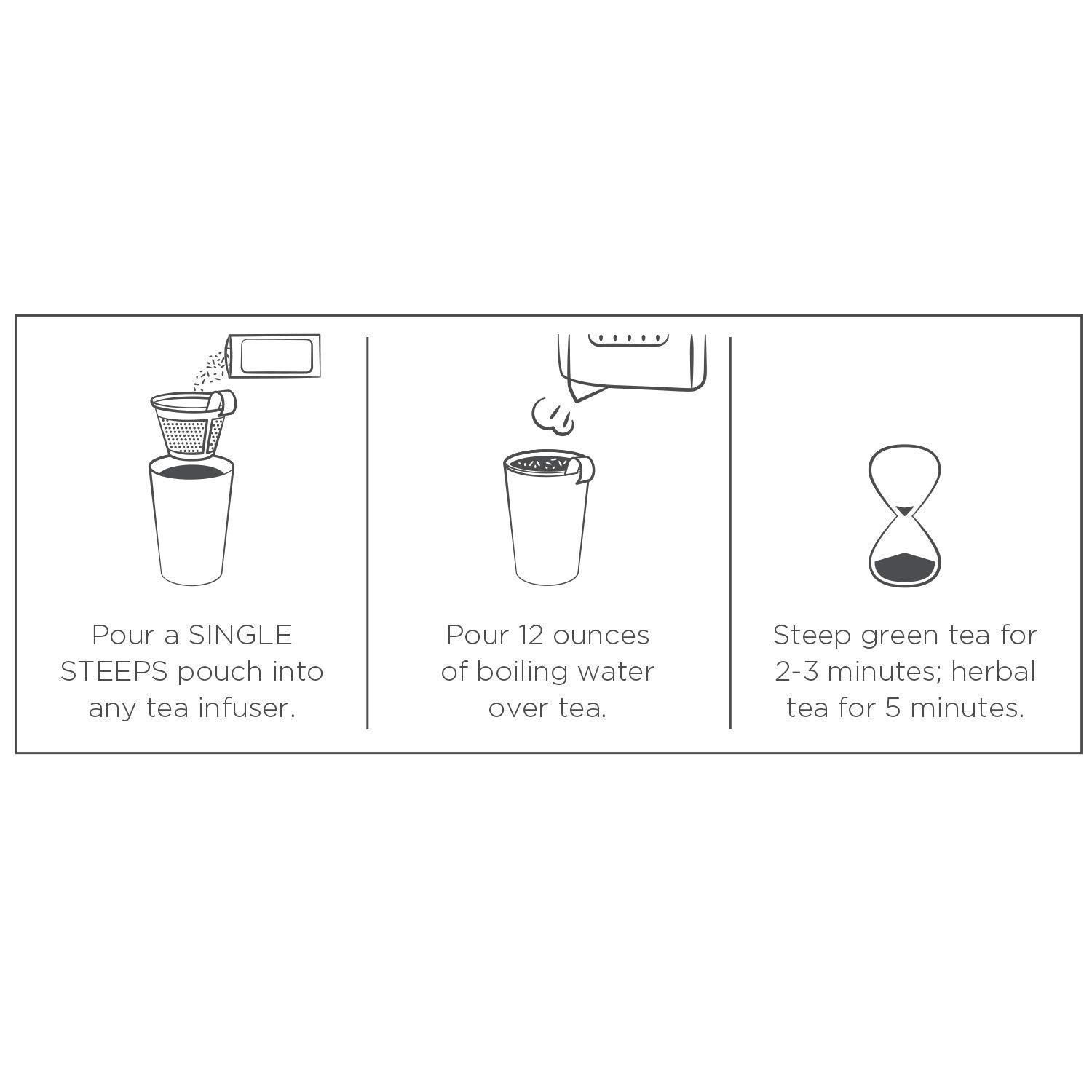 Pour a SINGLE STEEPS pouch into any tea infuser.

Pour 12 ounces of boiling water over tea.

Steep green tea for 2-3 minutes; herbal tea for 5 minutes.