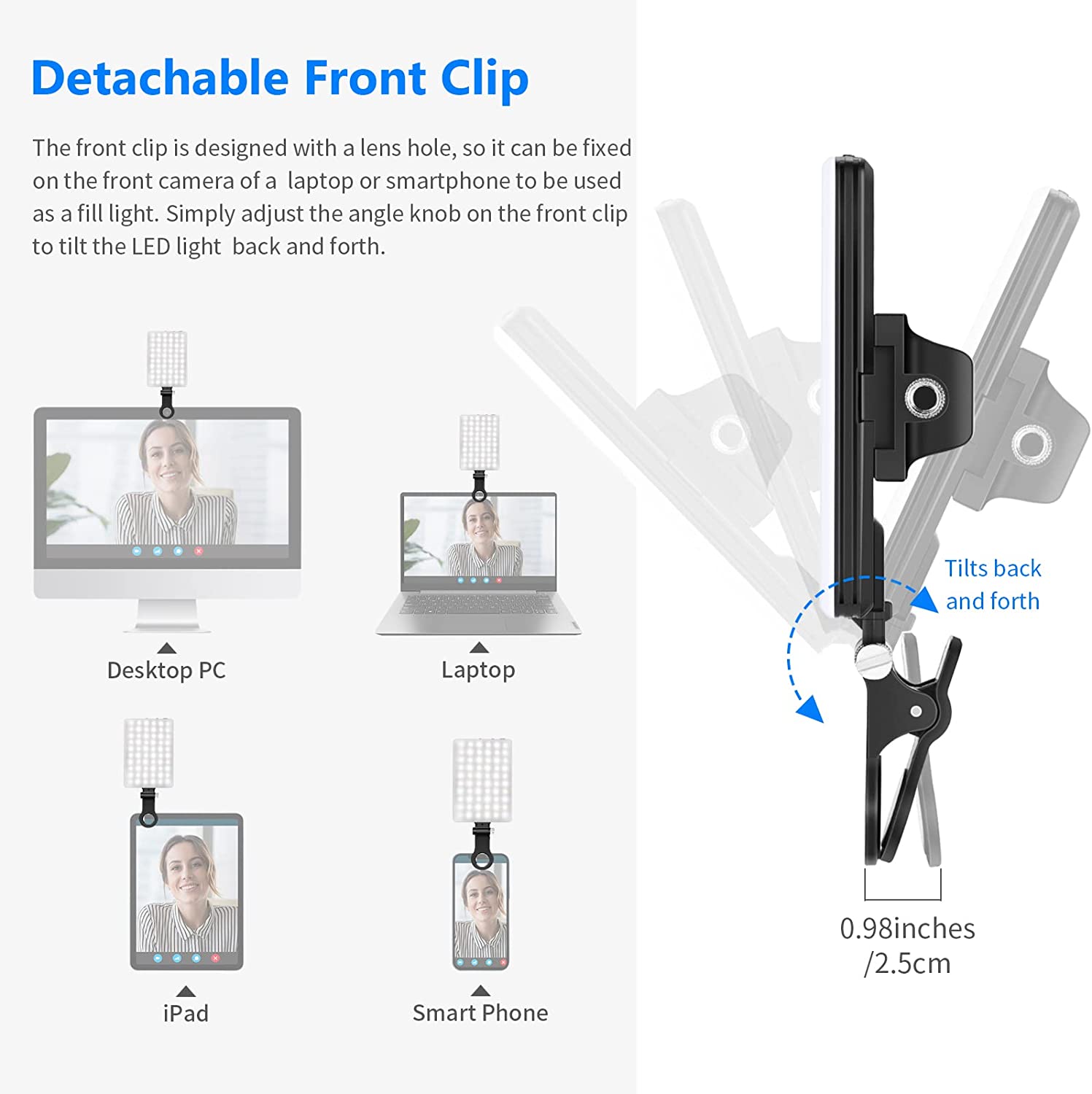 Detachable Front Clip

The front clip is designed with a lens hole, so it can be fixed on the front camera of a laptop or smartphone to be used as a fill light. Simply adjust the angle knob on the front clip to tilt the LED light back and forth.

Desktop PC

Laptop

iPad

Smart Phone

Tilts back and forth

0.98inches /2.5cm