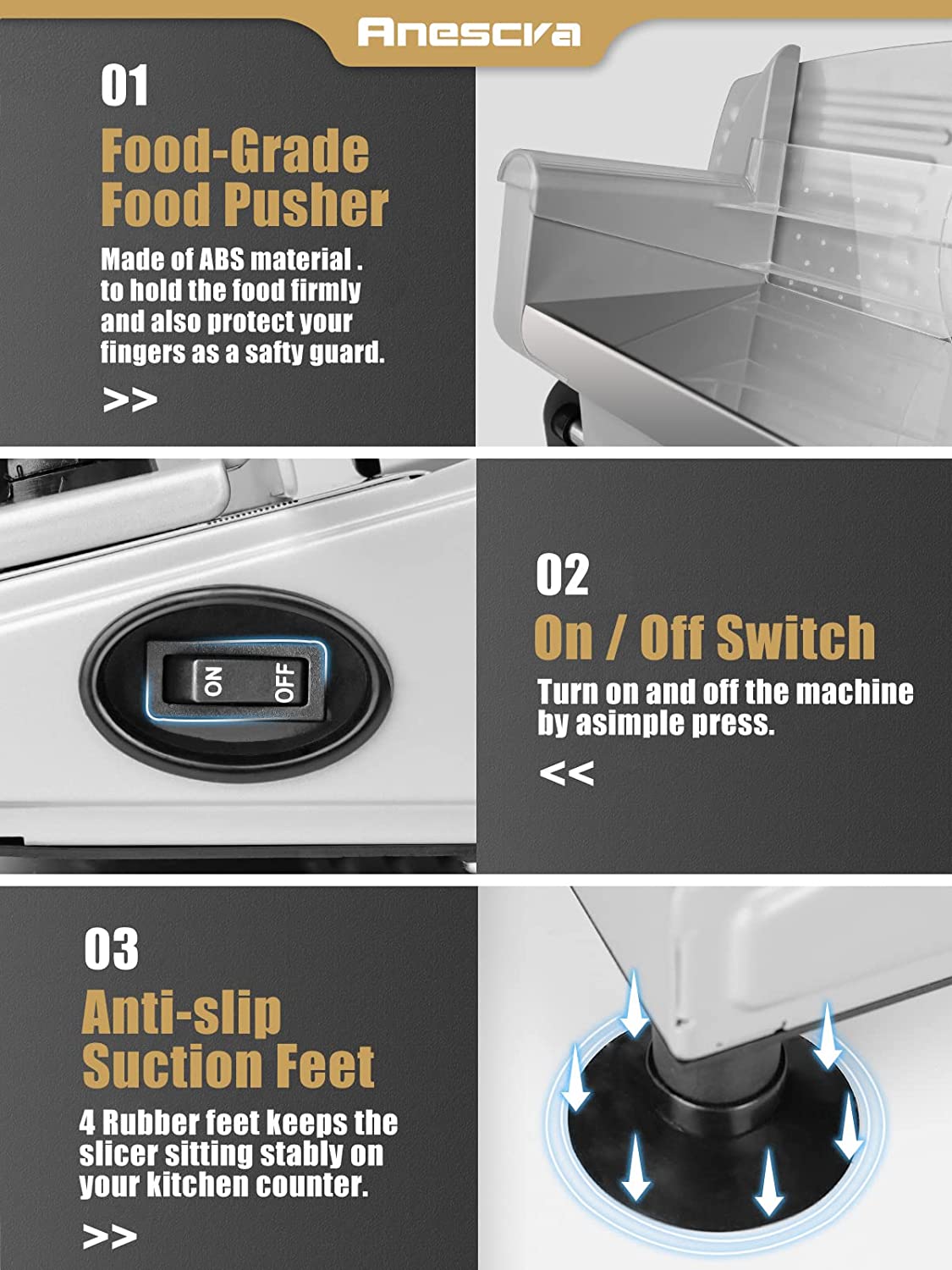 Anescra

01

Food-Grade Food Pusher

Made of ABS material . to hold the food firmly and also protect your fingers as a safty guard.

>>

ON OFF

02

On / Off Switch

Turn on and off the machine by asimple press.

<<

03

Anti-slip Suction Feet

4 Rubber feet keeps the slicer sitting stably on your kitchen counter.

>>