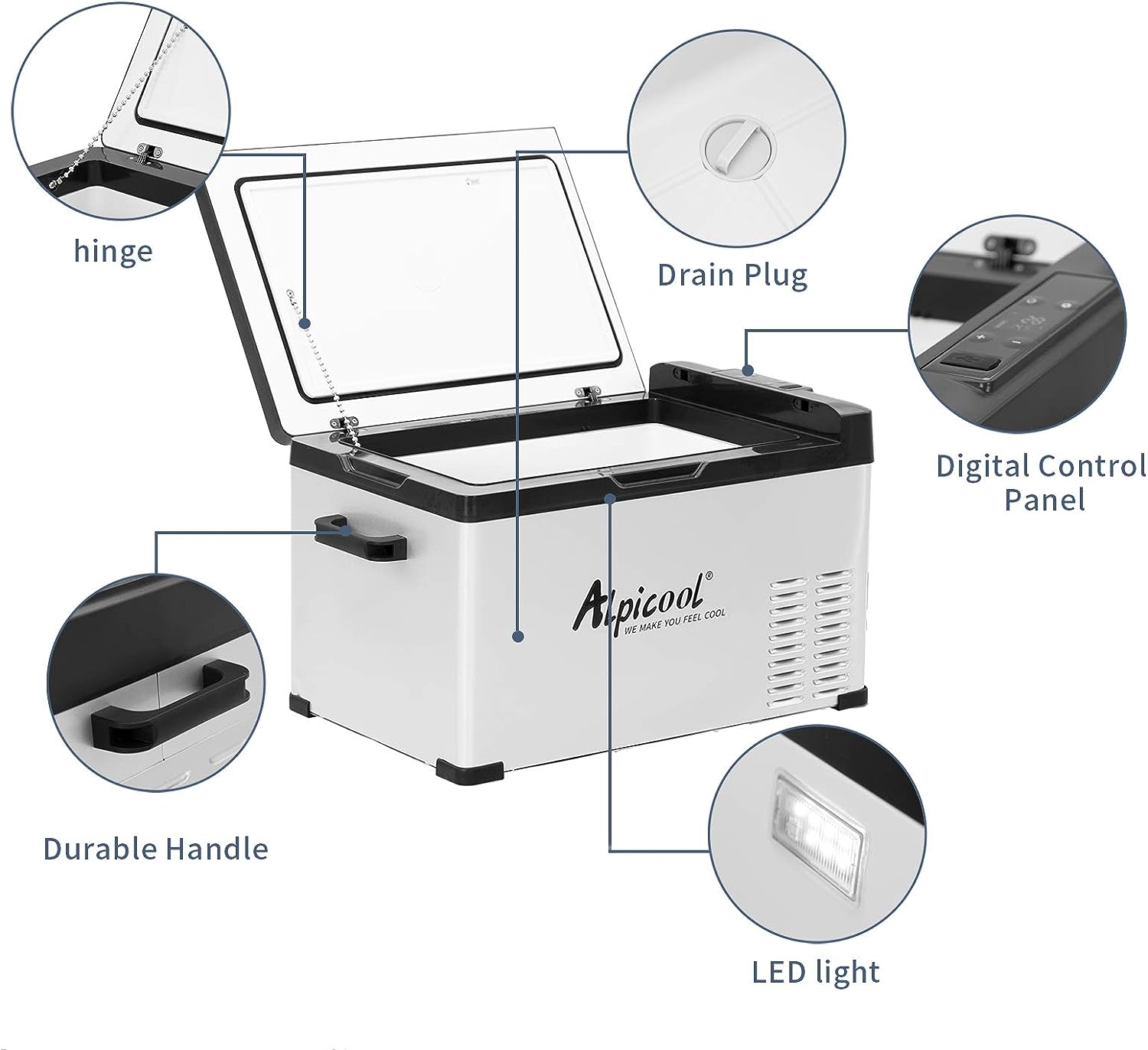 hinge

Drain Plug

Digital Control Panel

Alpicool®
WE MAKE YOU FEEL COOL

Durable Handle

LED light