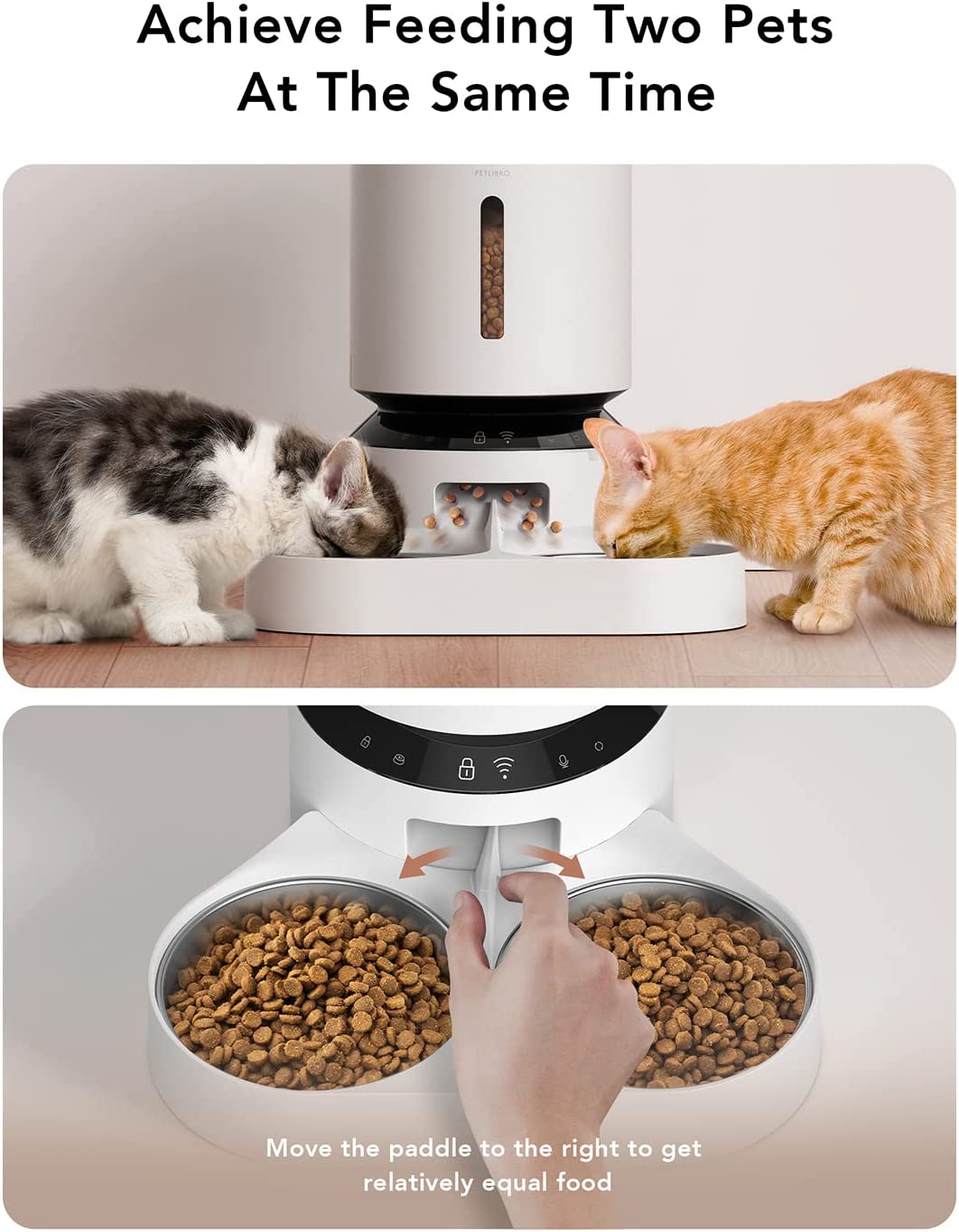 Achieve Feeding Two Pets At The Same Time

PETLIBRO

Move the paddle to the right to get relatively equal food