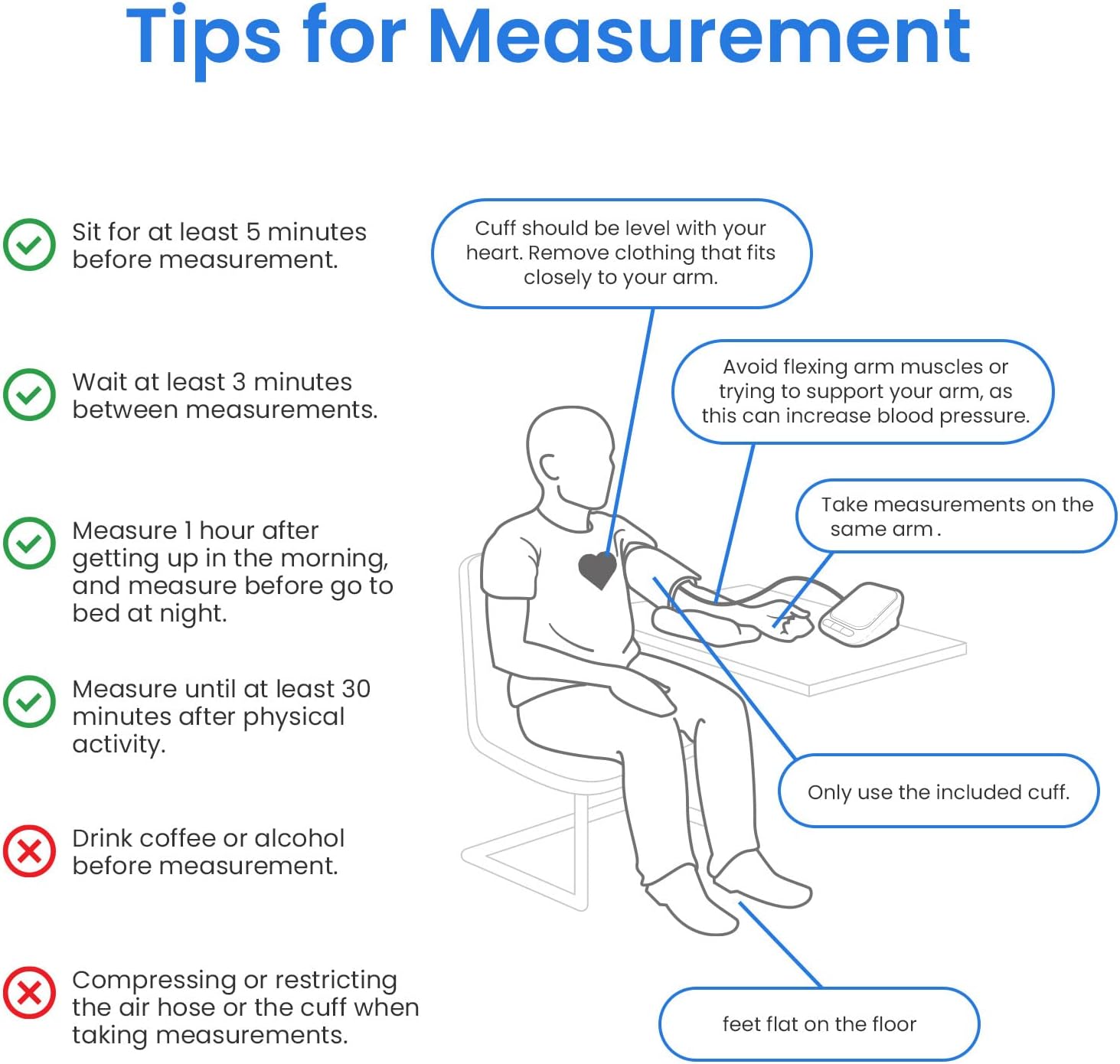 Tips for Measurement

Sit for at least 5 minutes before measurement.

Wait at least 3 minutes between measurements.

Measure 1 hour after getting up in the morning, and measure before go to bed at night.

Measure until at least 30 minutes after physical activity.

Drink coffee or alcohol before measurement.

Compressing or restricting the air hose or the cuff when taking measurements.

Cuff should be level with your heart. Remove clothing that fits closely to your arm.

Avoid flexing arm muscles or trying to support your arm, as this can increase blood pressure.

Take measurements on the same arm .

Only use the included cuff.

feet flat on the floor