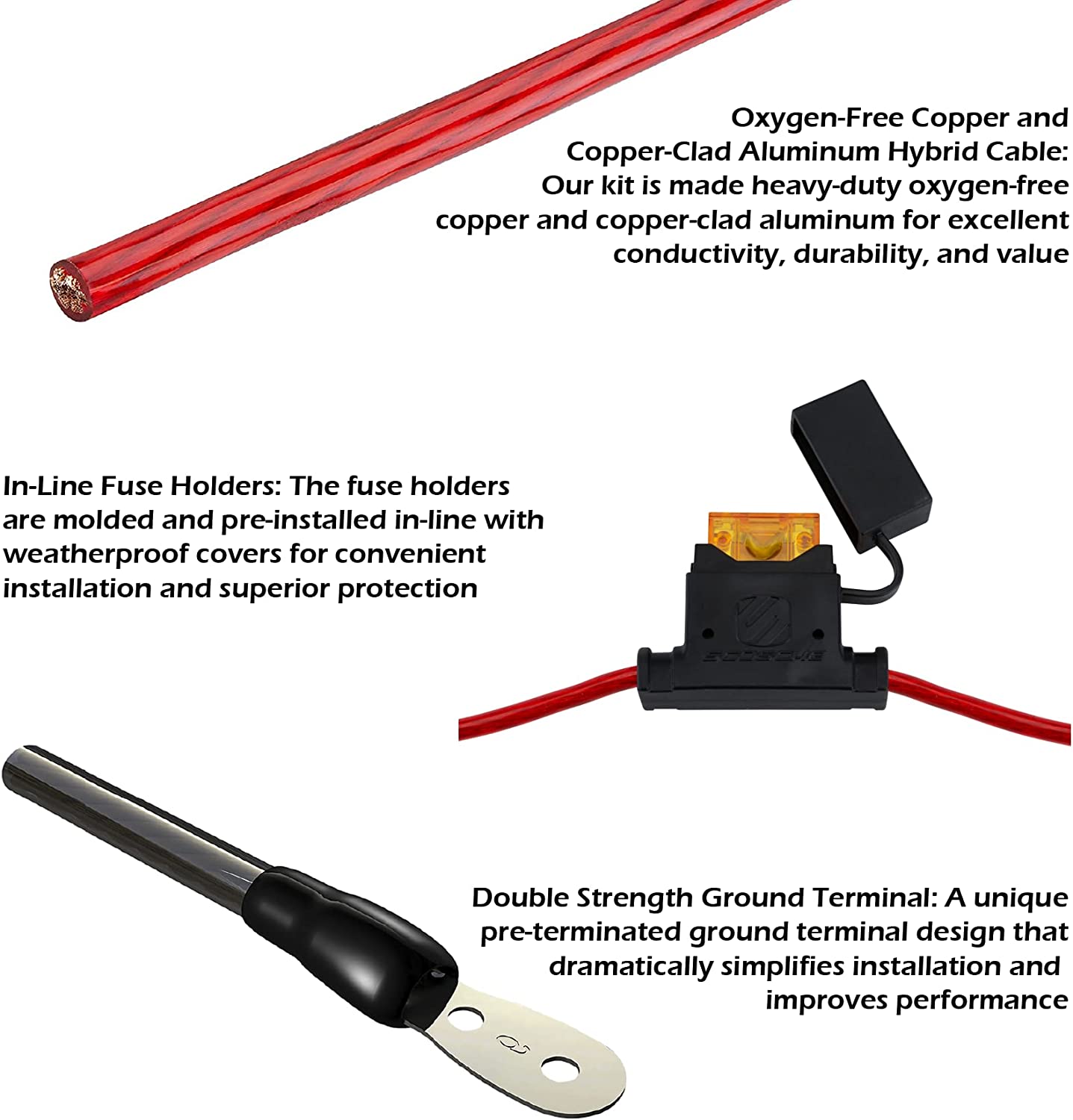 Oxygen-Free Copper and Copper-Clad Aluminum Hybrid Cable: Our kit is made heavy-duty oxygen-free copper and copper-clad aluminum for excellent conductivity, durability, and value

In-Line Fuse Holders: The fuse holders are molded and pre-installed in-line with weatherproof covers for convenient installation and superior protection

SCOSCHE

Double Strength Ground Terminal: A unique pre-terminated ground terminal design that dramatically simplifies installation and improves performance