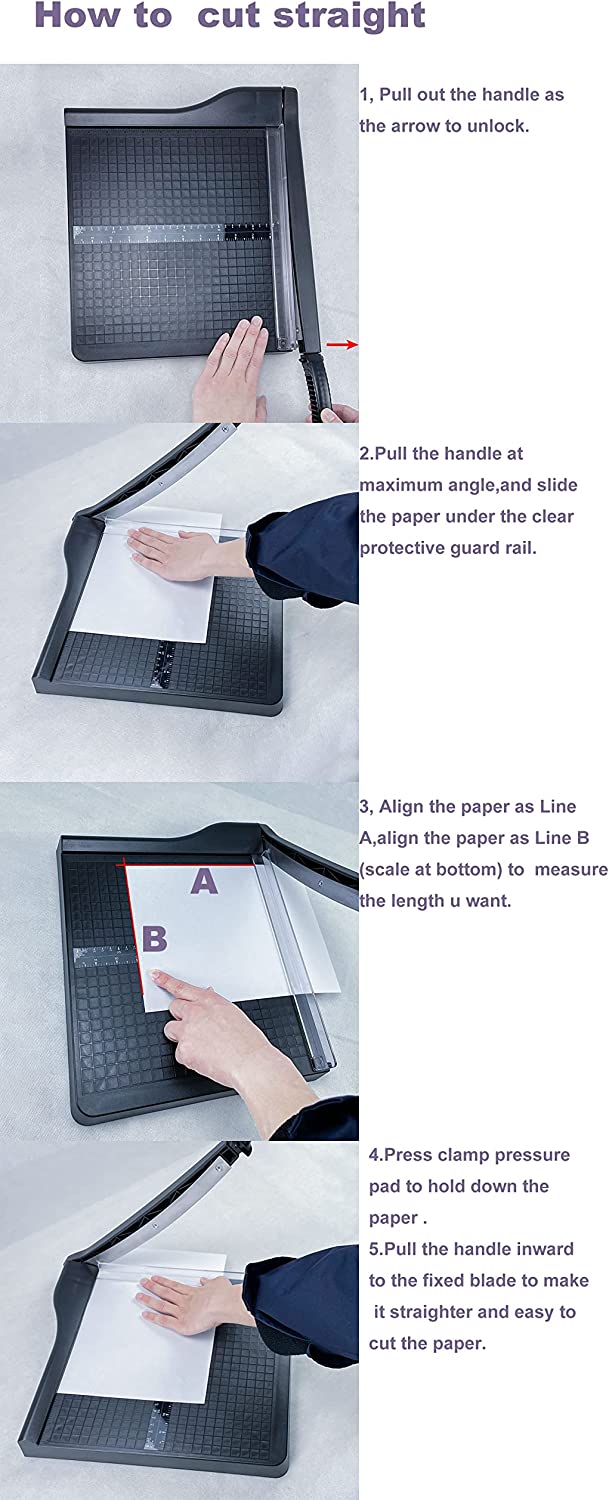 How to cut straight

1, Pull out the handle as the arrow to unlock.

2.Pull the handle at maximum angle,and slide the paper under the clear protective guard rail.

A

B

3, Align the paper as Line A,align the paper as Line B (scale at bottom) to measure the length u want.

4.Press clamp pressure pad to hold down the paper .
5.Pull the handle inward to the fixed blade to make it straighter and easy to cut the paper.