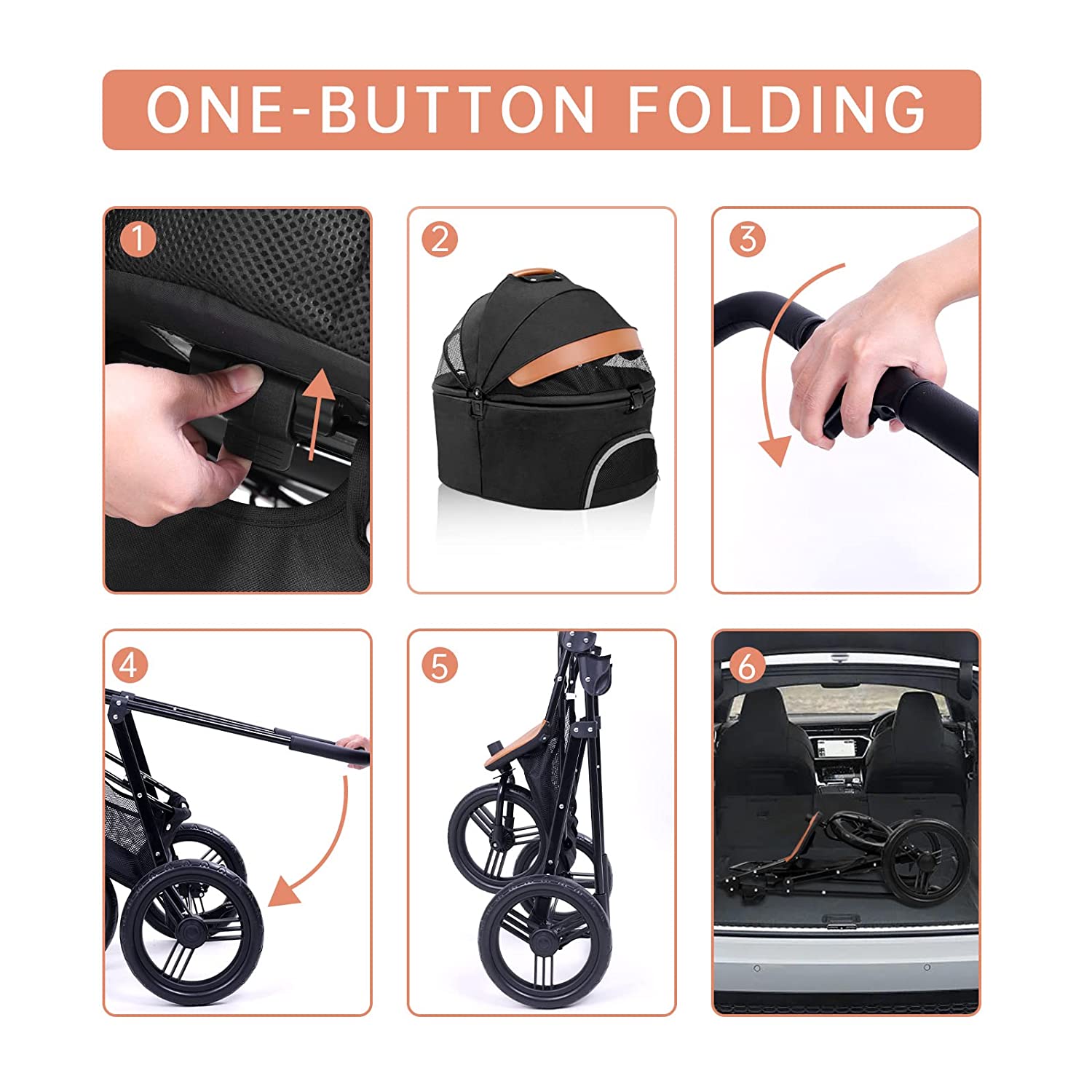 ONE-BUTTON FOLDING

1

2

3

4

5

6