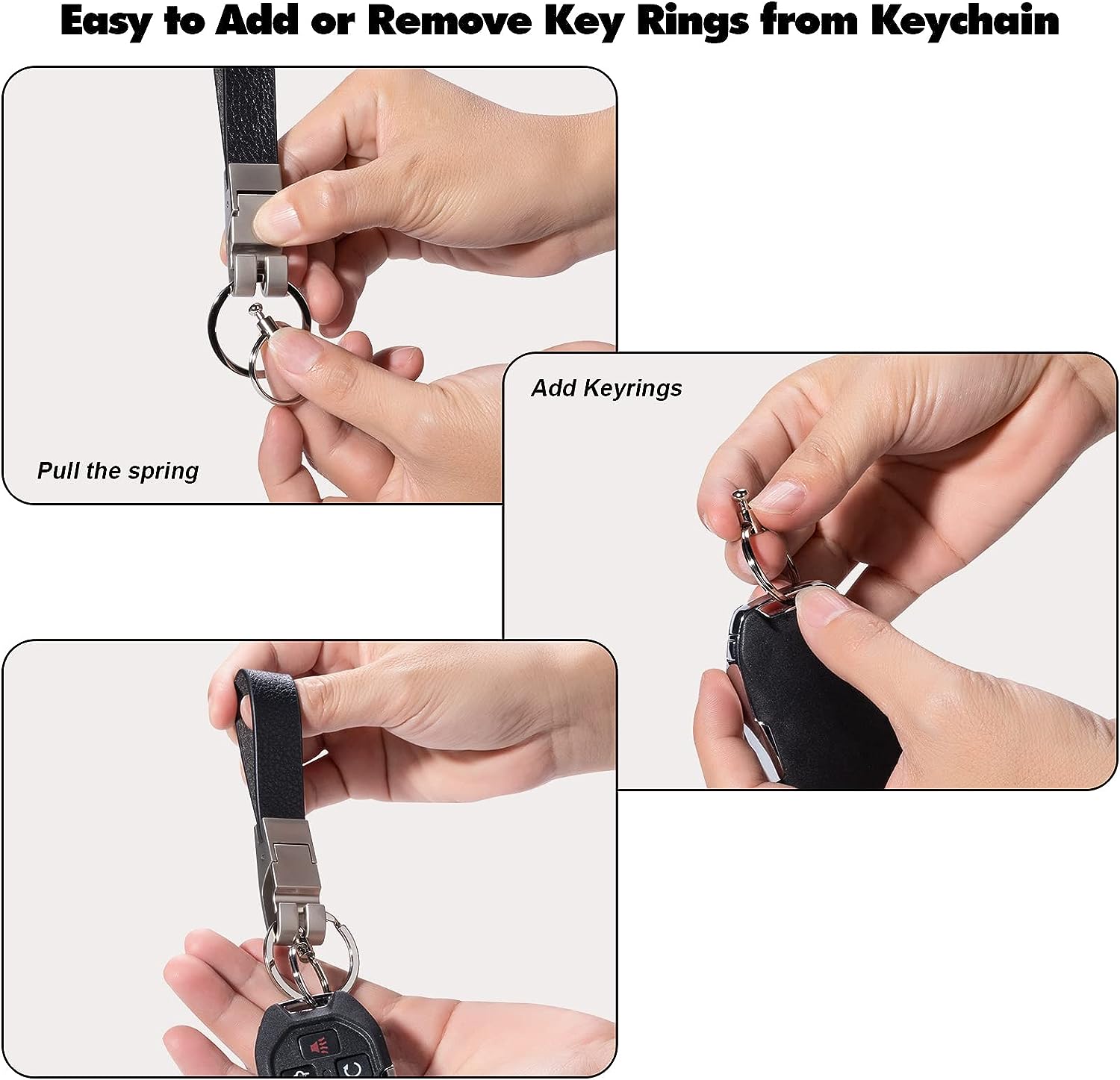 Easy to Add or Remove Key Rings from Keychain

Pull the spring

Add Keyrings