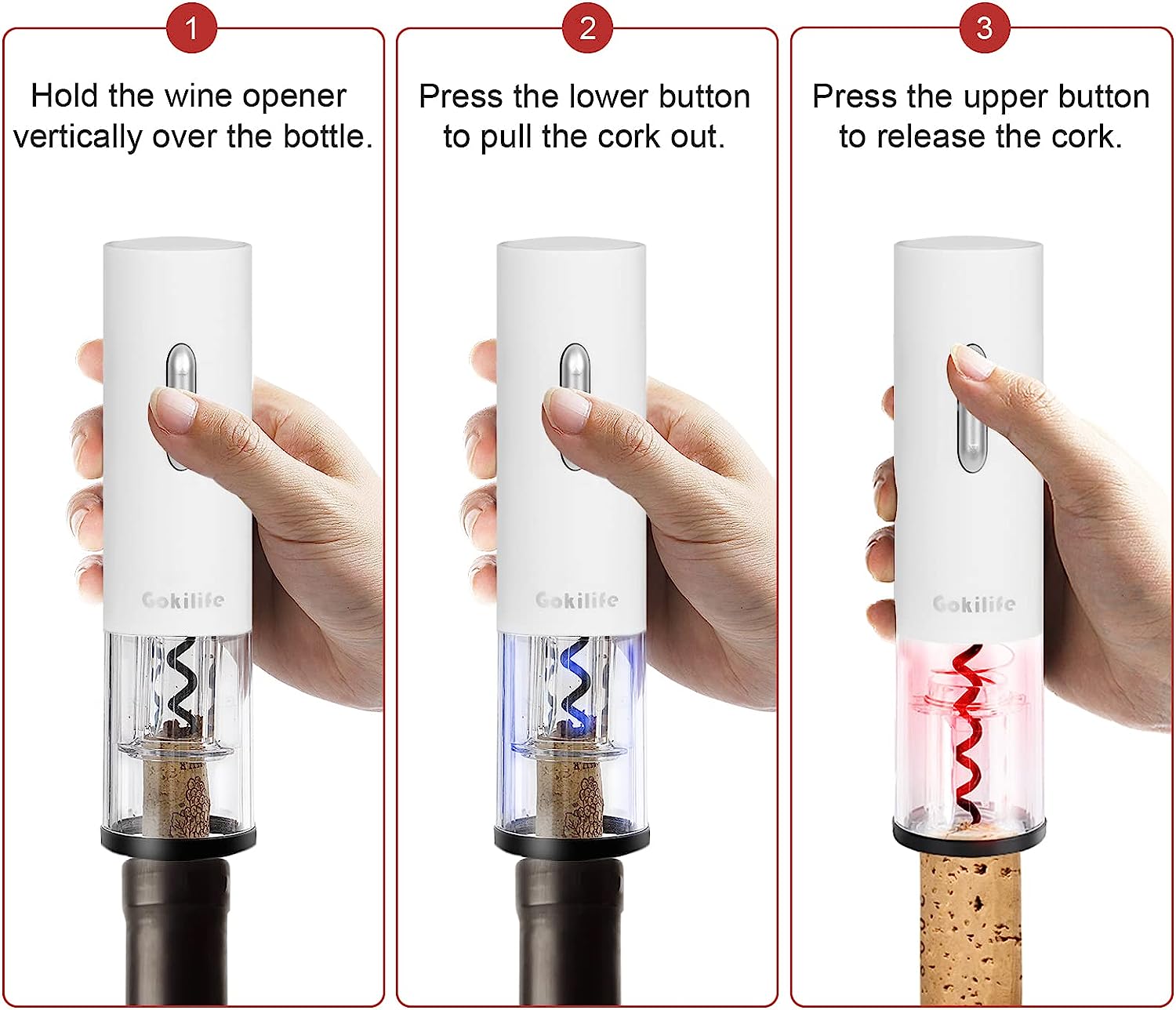 1

Hold the wine opener vertically over the bottle.

Gokilife

2

Press the lower button to pull the cork out.

Gokilife

3

Press the upper button to release the cork.

Gokilife