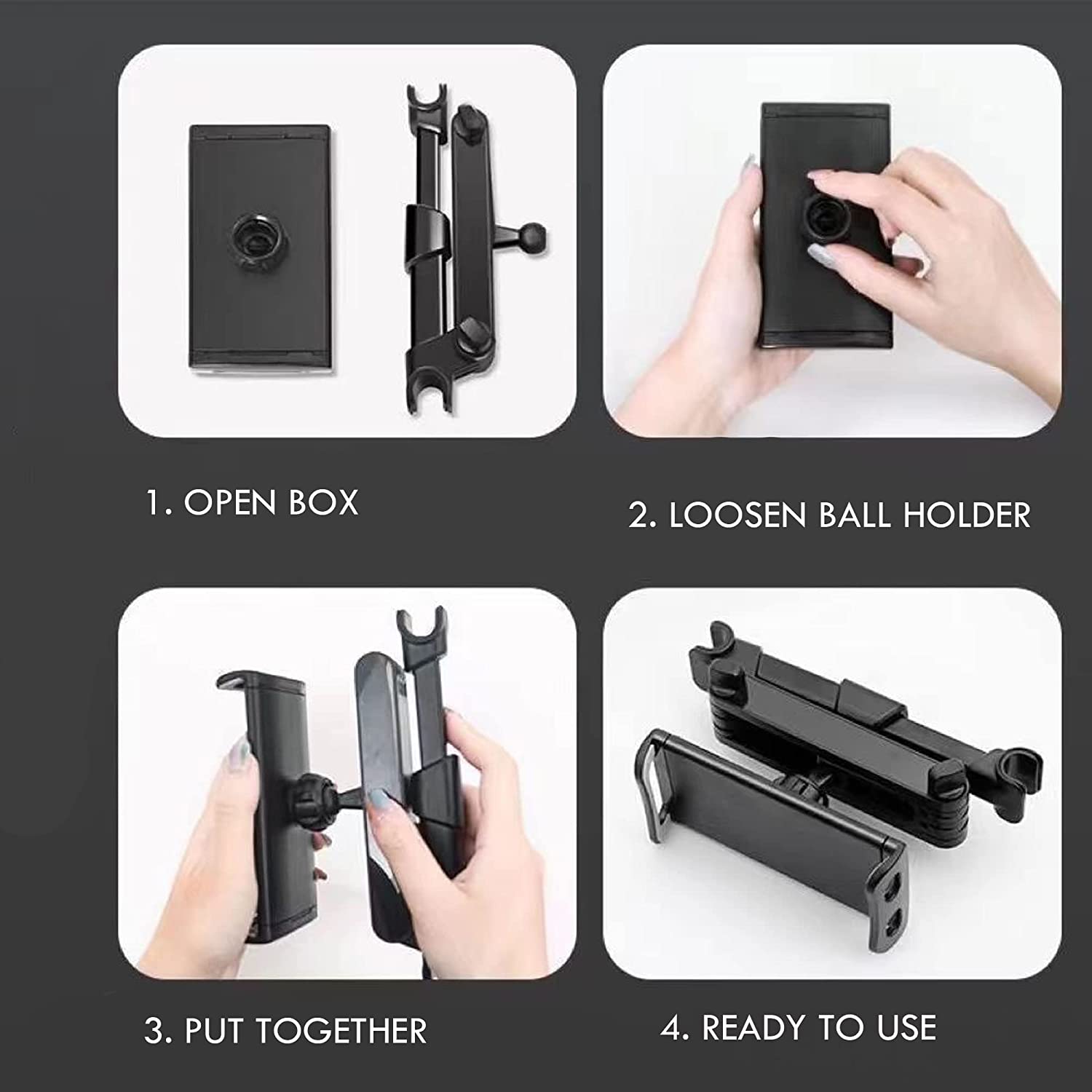 1. OPEN BOX

2. LOOSEN BALL HOLDER

3. PUT TOGETHER

4. READY TO USE