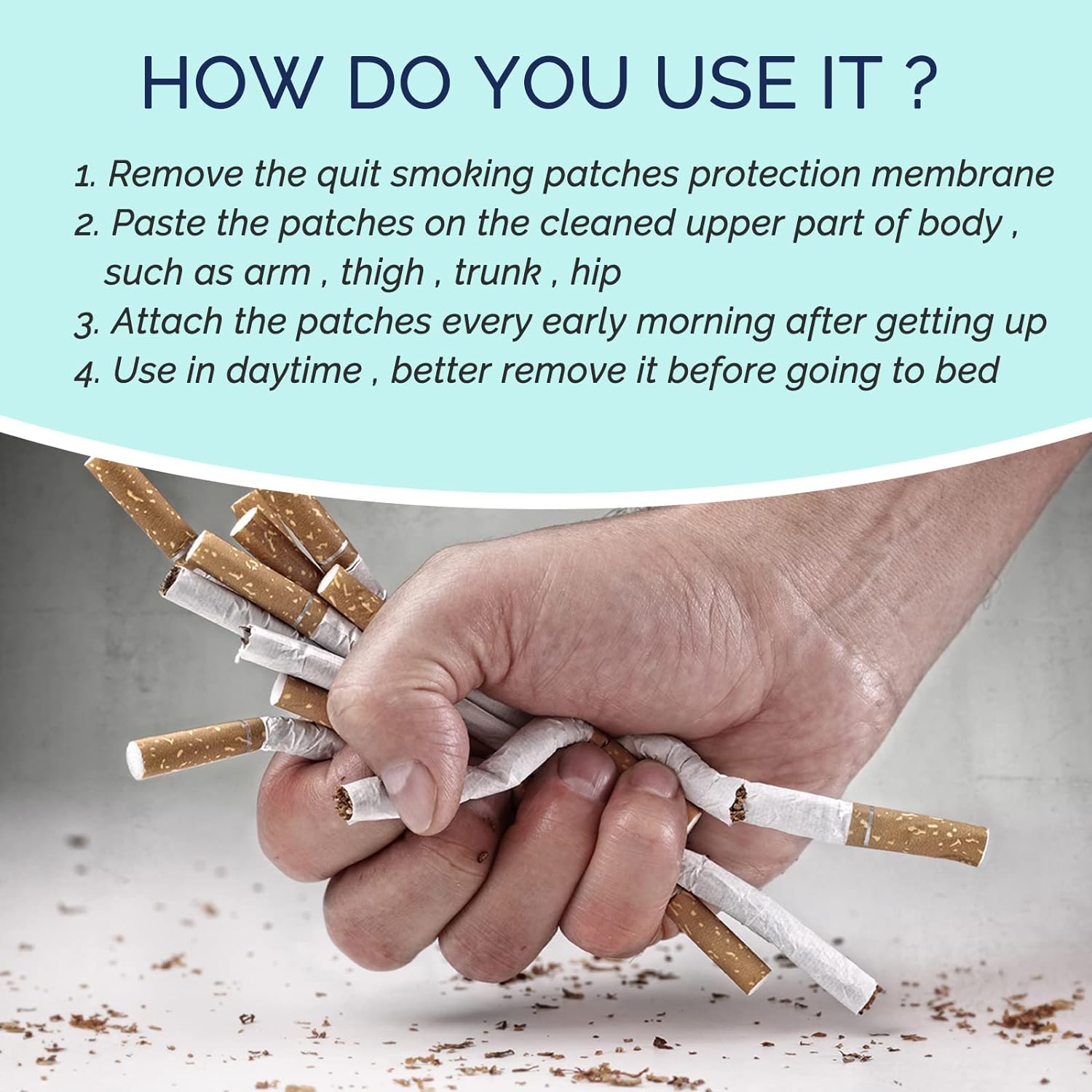 HOW DO YOU USE IT ?

1. Remove the quit smoking patches protection membrane
2. Paste the patches on the cleaned upper part of body , such as arm , thigh , trunk , hip
3. Attach the patches every early morning after getting up
4. Use in daytime , better remove it before going to bed