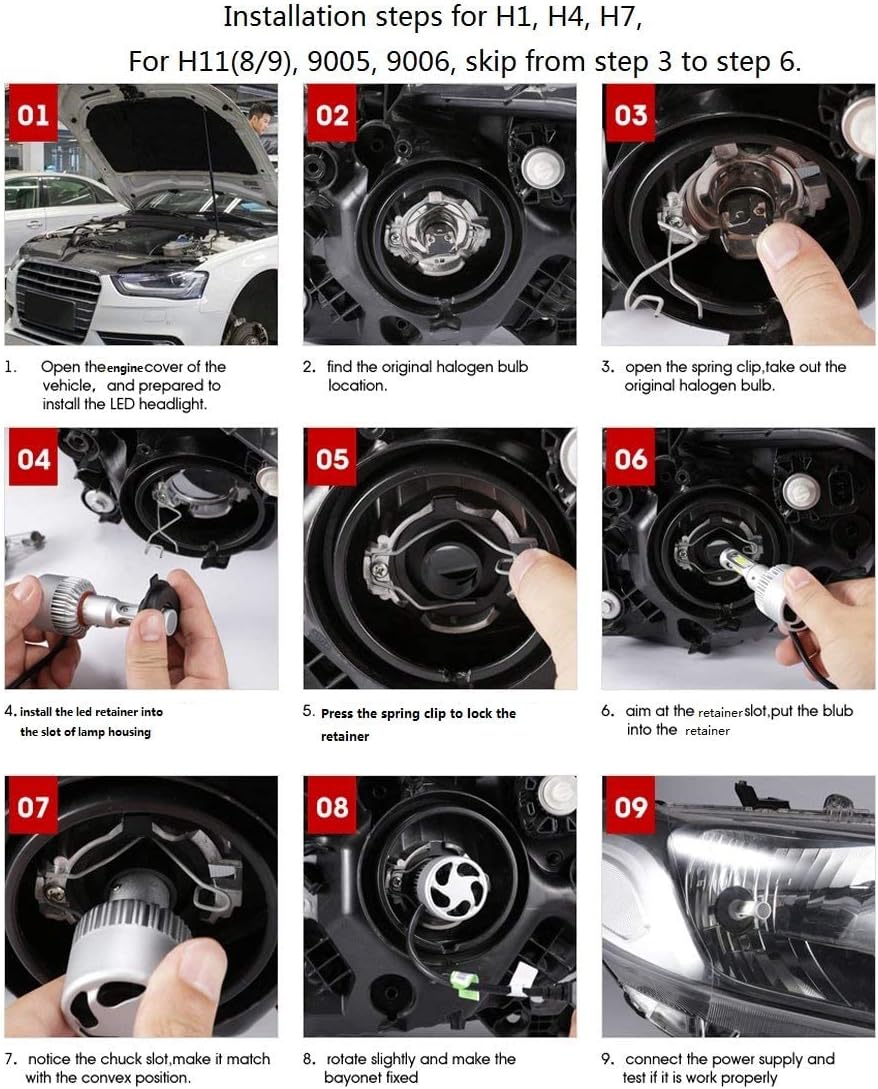 Installation steps for H1, H4, H7,

For H11(8/9), 9005, 9006, skip from step 3 to step 6.

01

1. Open the engine cover of the vehicle, and prepared to install the LED headlight.

02

2. find the original halogen bulb location.

03

3. open the spring clip,take out the original halogen bulb.

04

4. install the led retainer into the slot of lamp housing

05

5. Press the spring clip to lock the retainer

06

6. aim at the retainer slot,put the blub into the retainer

07

7. notice the chuck slot,make it match with the convex position.

08

8. rotate slightly and make the bayonet fixed

09

9. connect the power supply and test if it is work properly