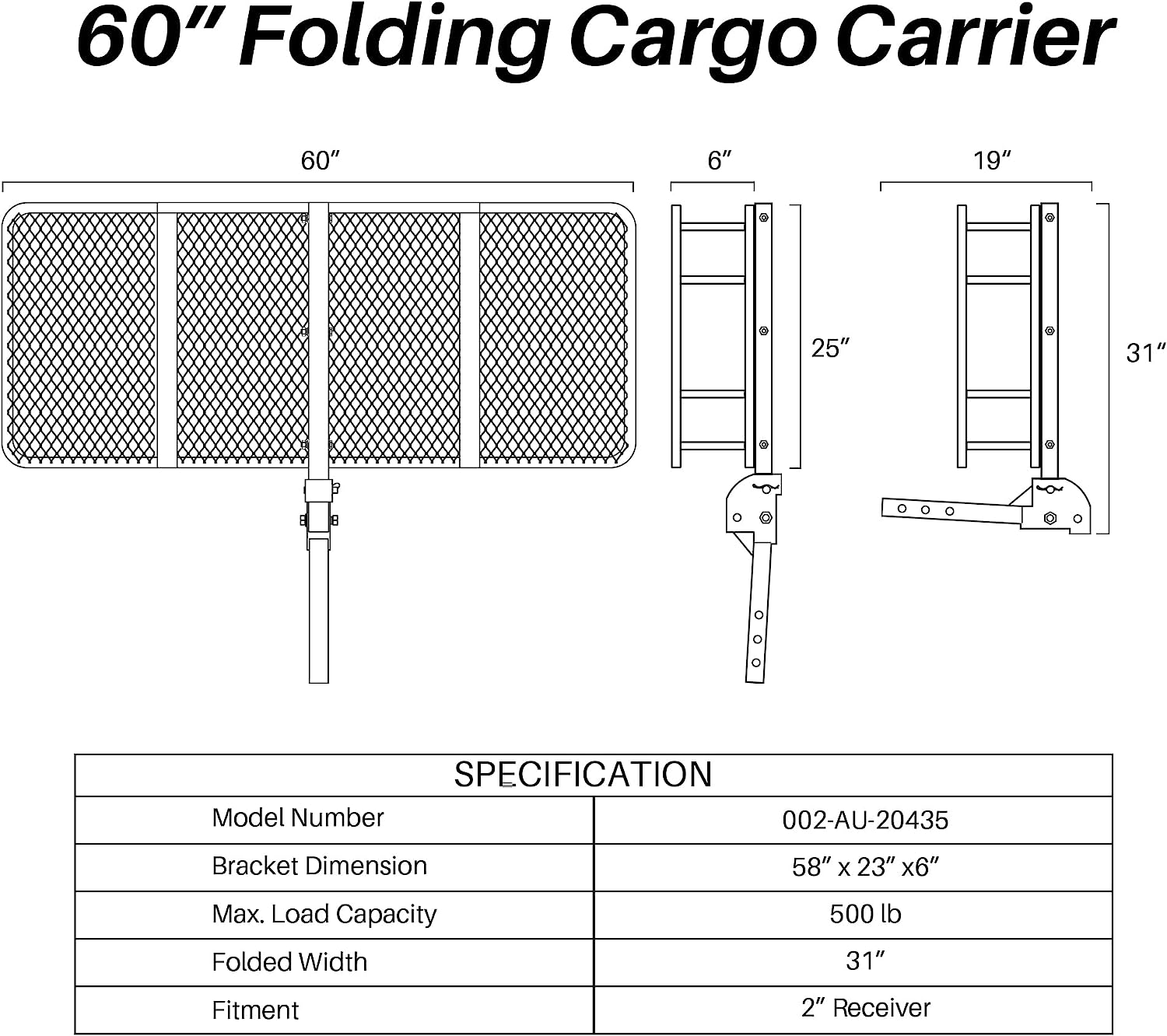 60″ Folding Cargo Carrier

60″

6″

19″

25″

31″

| SPECIFICATION | |
|---|---|
| Model Number | 002-AU-20435 |
| Bracket Dimension | 58″ x 23″ x6″ |
| Max. Load Capacity | 500 lb |
| Folded Width | 31″ |
| Fitment | 2″ Receiver |