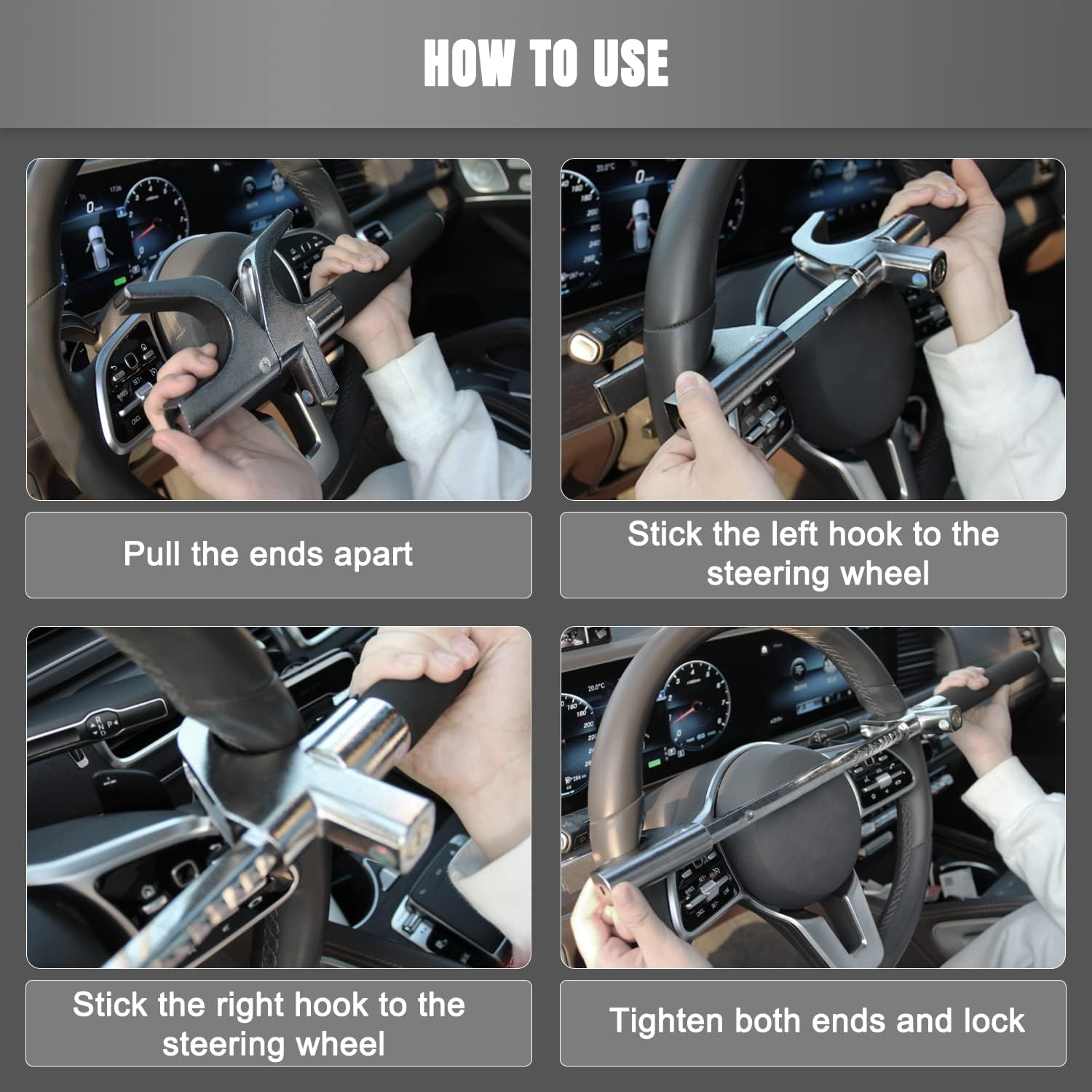 HOW TO USE

Pull the ends apart

Stick the left hook to the steering wheel

Stick the right hook to the steering wheel

Tighten both ends and lock