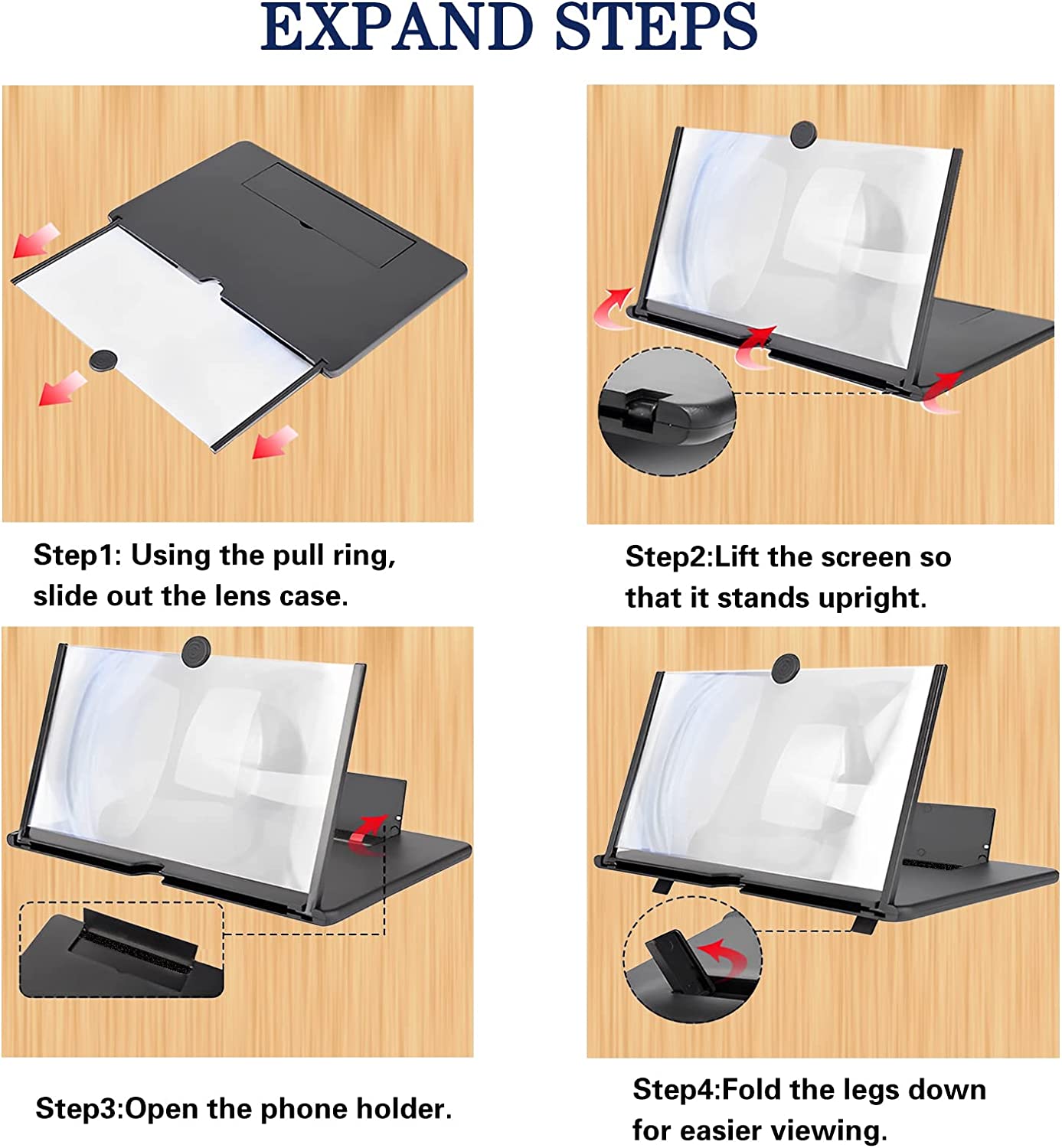 EXPAND STEPS

Step1: Using the pull ring, slide out the lens case.

Step2:Lift the screen so that it stands upright.

Step3:Open the phone holder.

Step4:Fold the legs down for easier viewing.