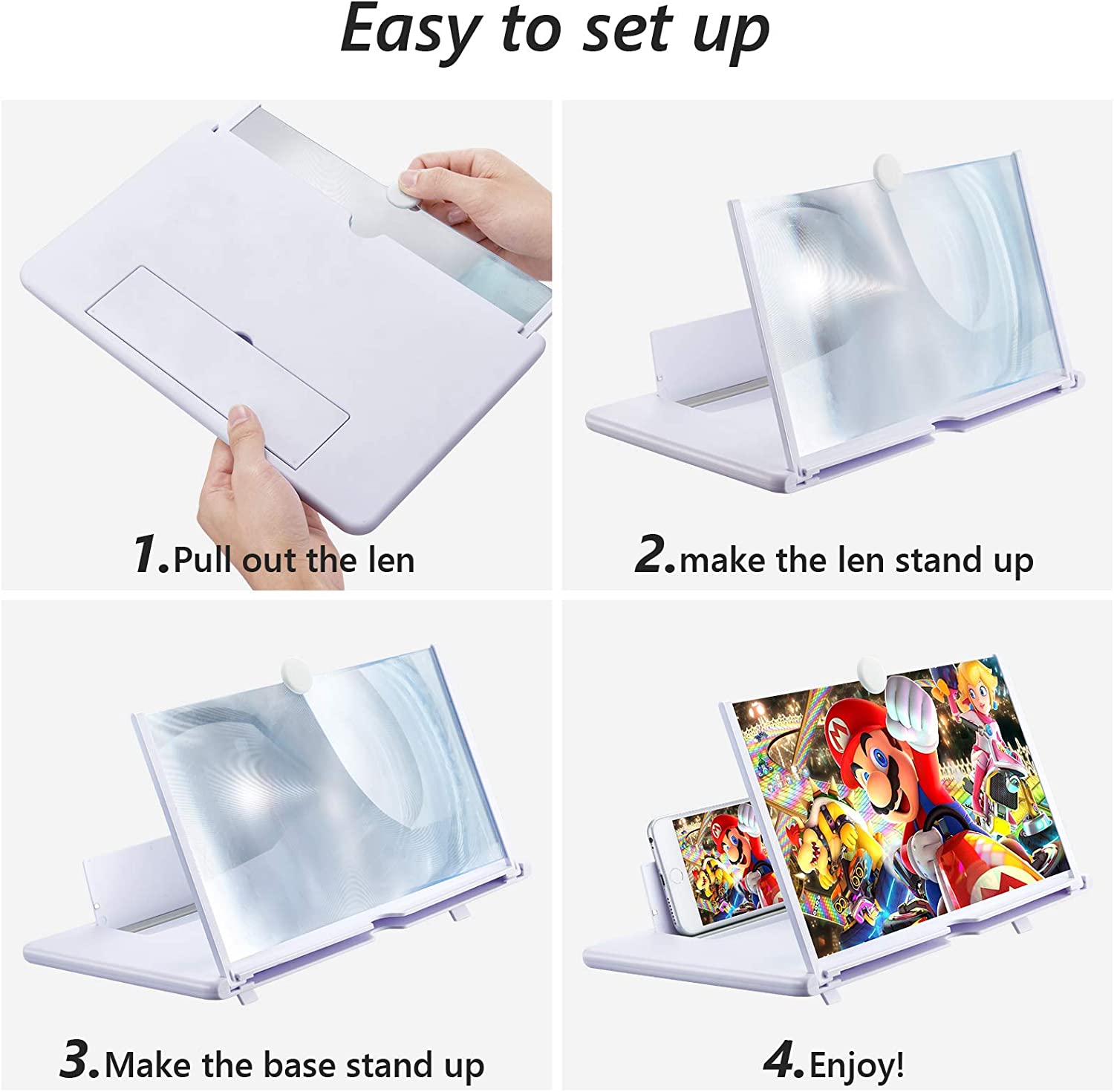 Easy to set up

1.Pull out the len

2.make the len stand up

3.Make the base stand up

4.Enjoy!