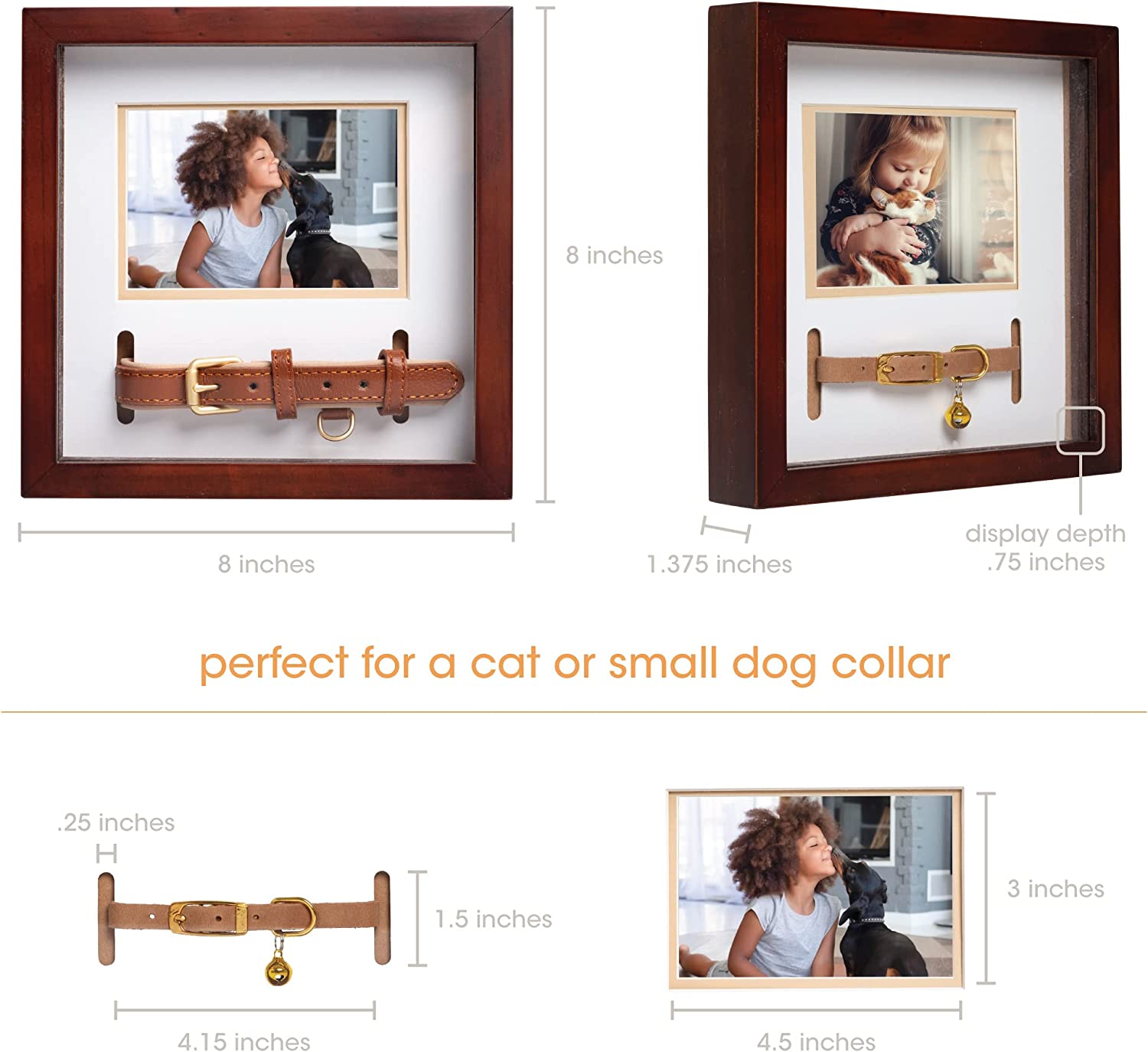 8 inches

8 inches

1.375 inches

display depth
.75 inches

perfect for a cat or small dog collar

.25 inches

1.5 inches

4.15 inches

3 inches

4.5 inches