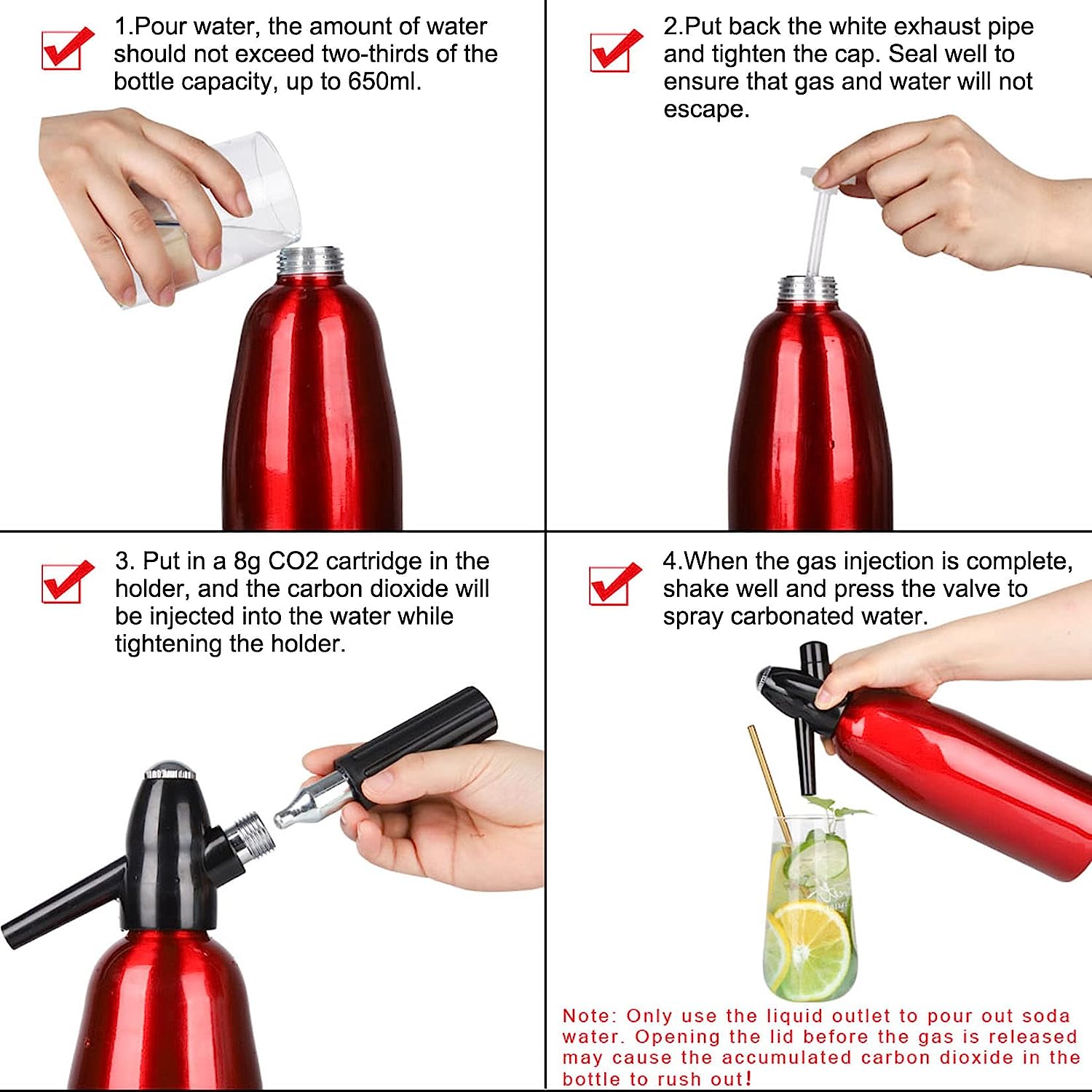 1.Pour water, the amount of water should not exceed two-thirds of the bottle capacity, up to 650ml.

2.Put back the white exhaust pipe and tighten the cap. Seal well to ensure that gas and water will not escape.

3. Put in a 8g CO2 cartridge in the holder, and the carbon dioxide will be injected into the water while tightening the holder.

4.When the gas injection is complete, shake well and press the valve to spray carbonated water.

Note: Only use the liquid outlet to pour out soda water. Opening the lid before the gas is released may cause the accumulated carbon dioxide in the bottle to rush out!