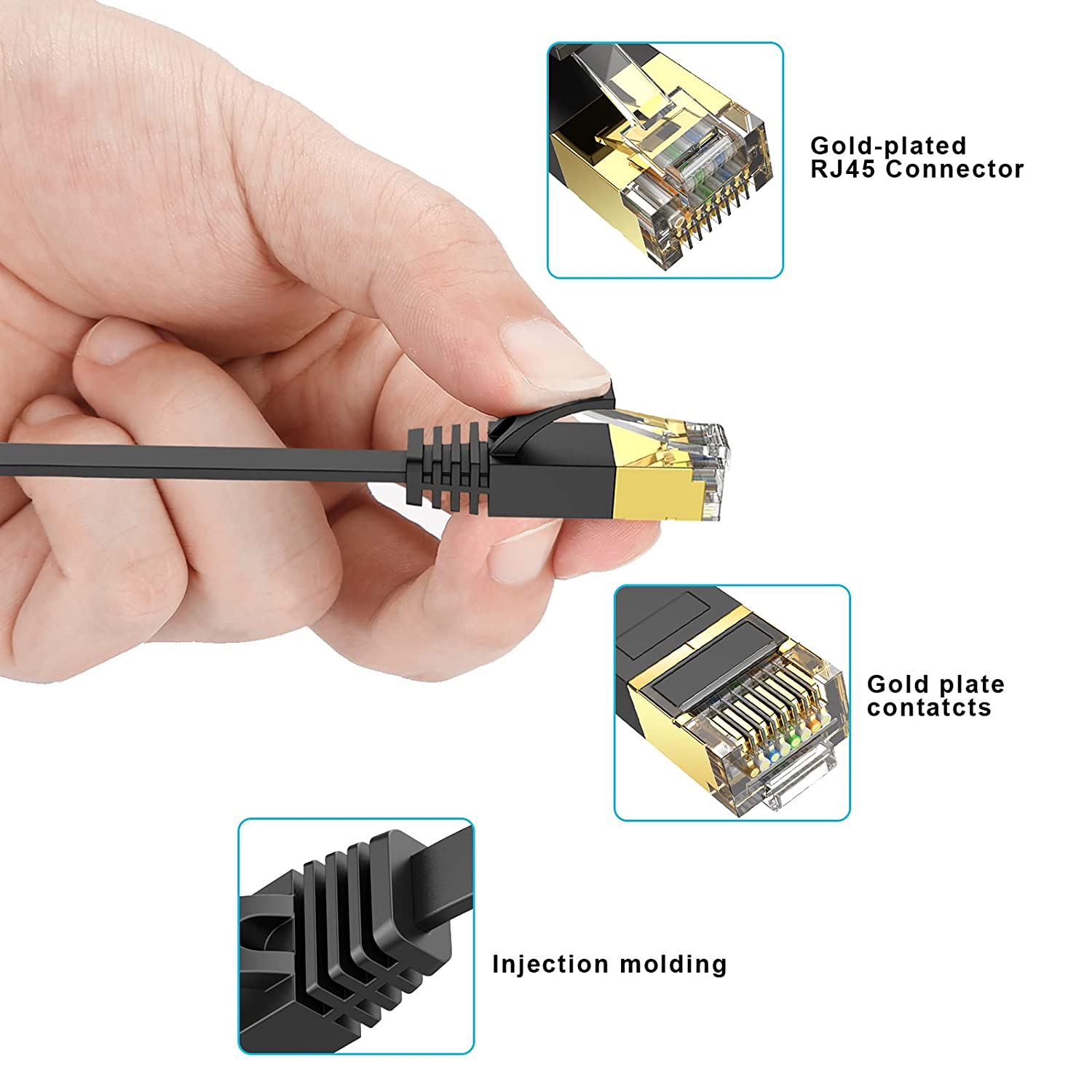 Gold-plated
RJ45 Connector

Gold plate
contatcts

Injection molding