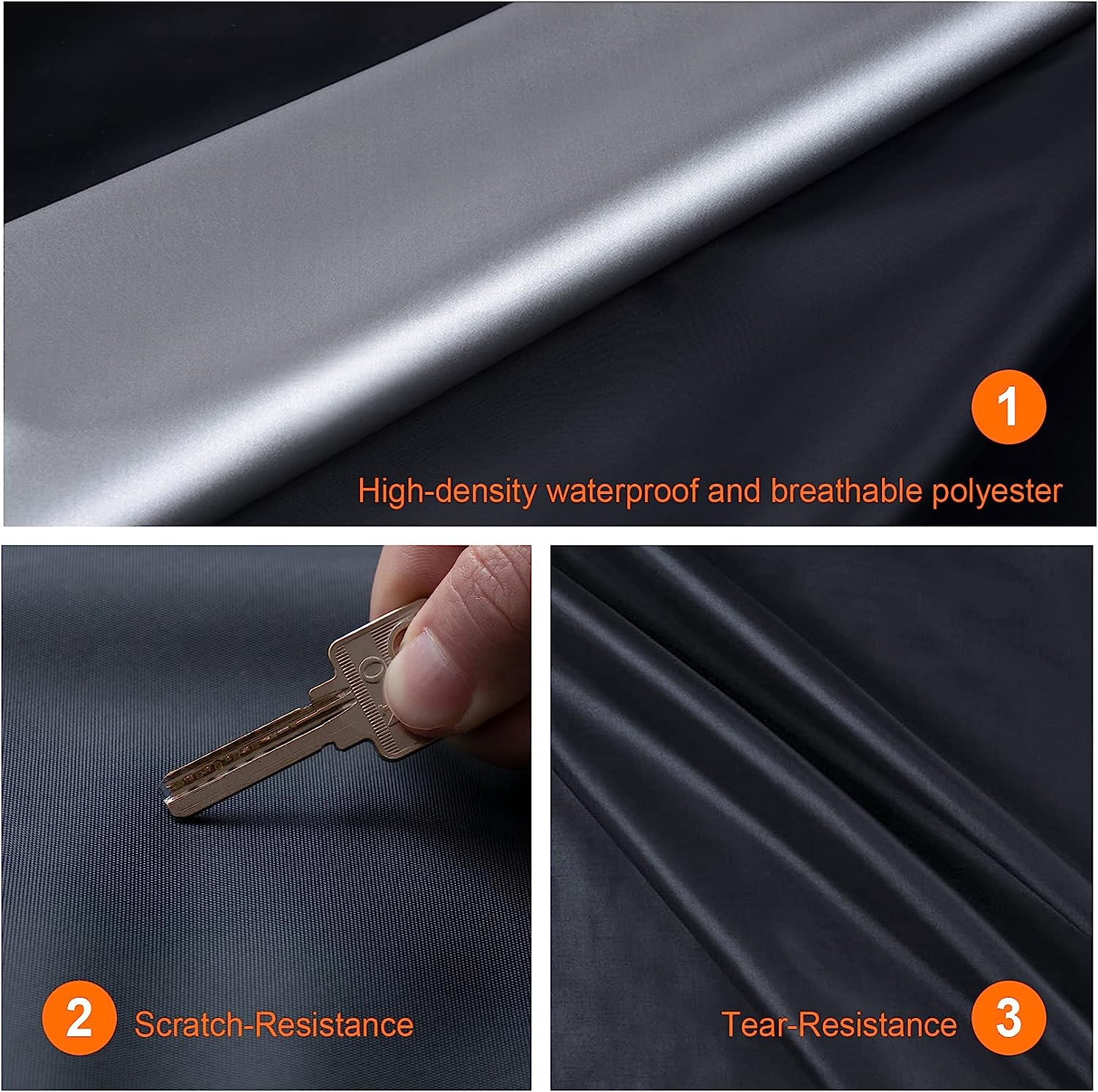 1
High-density waterproof and breathable polyester

2 Scratch-Resistance

Tear-Resistance 3