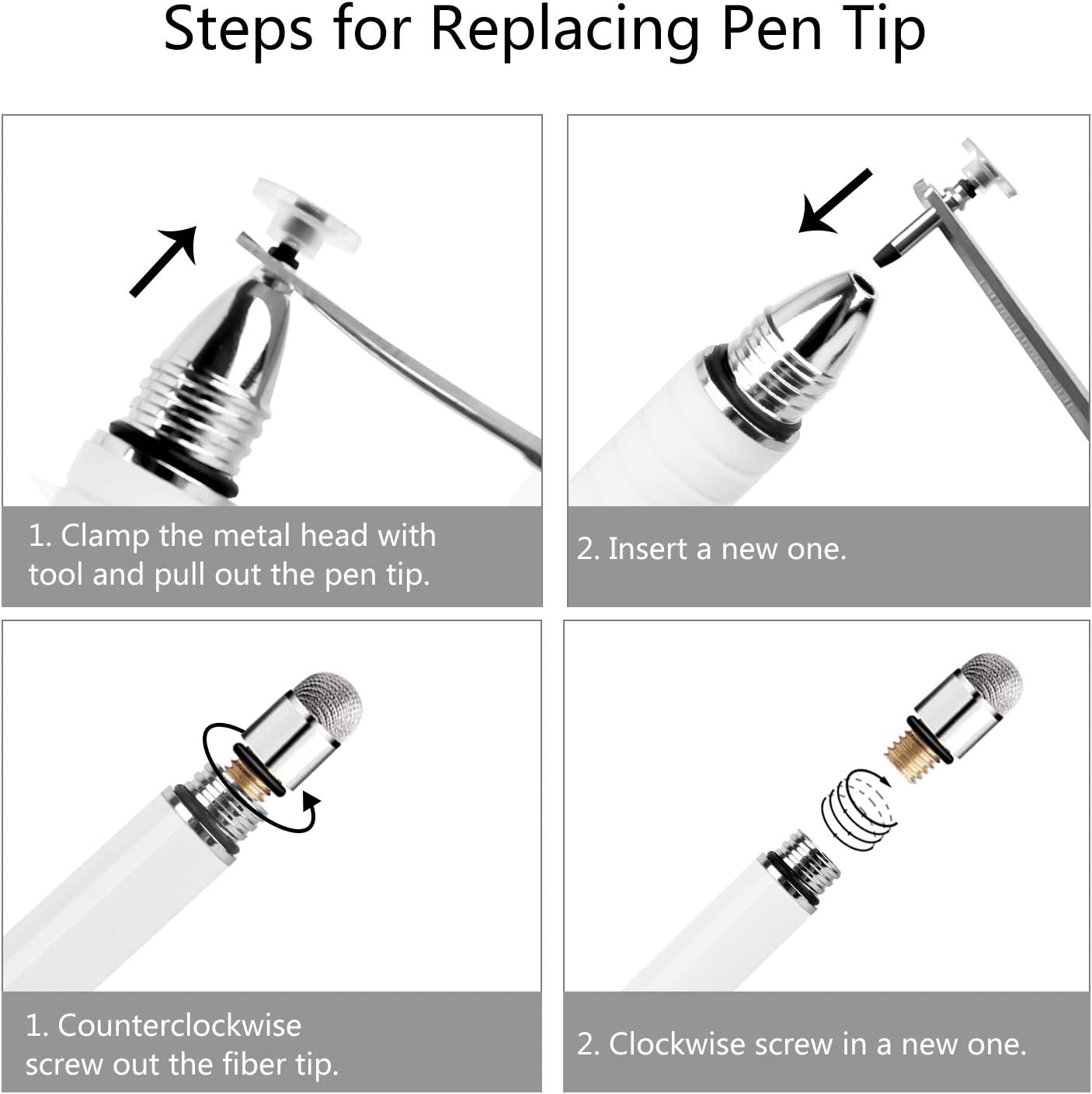 Steps for Replacing Pen Tip

1. Clamp the metal head with tool and pull out the pen tip.

2. Insert a new one.

1. Counterclockwise screw out the fiber tip.

2. Clockwise screw in a new one.