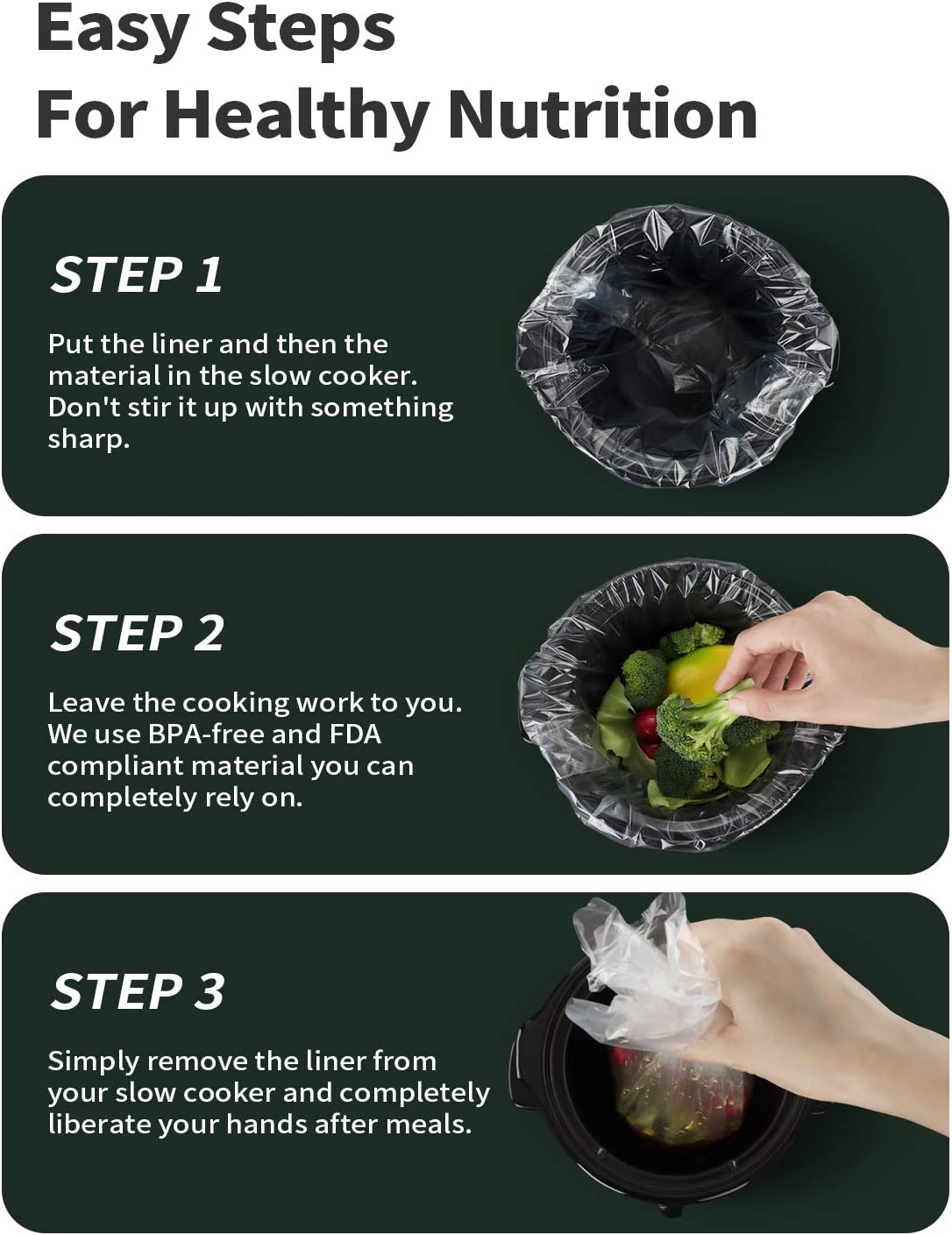 Easy Steps
For Healthy Nutrition

STEP 1

Put the liner and then the material in the slow cooker. Don't stir it up with something sharp.

STEP 2

Leave the cooking work to you. We use BPA-free and FDA compliant material you can completely rely on.

STEP 3

Simply remove the liner from your slow cooker and completely liberate your hands after meals.