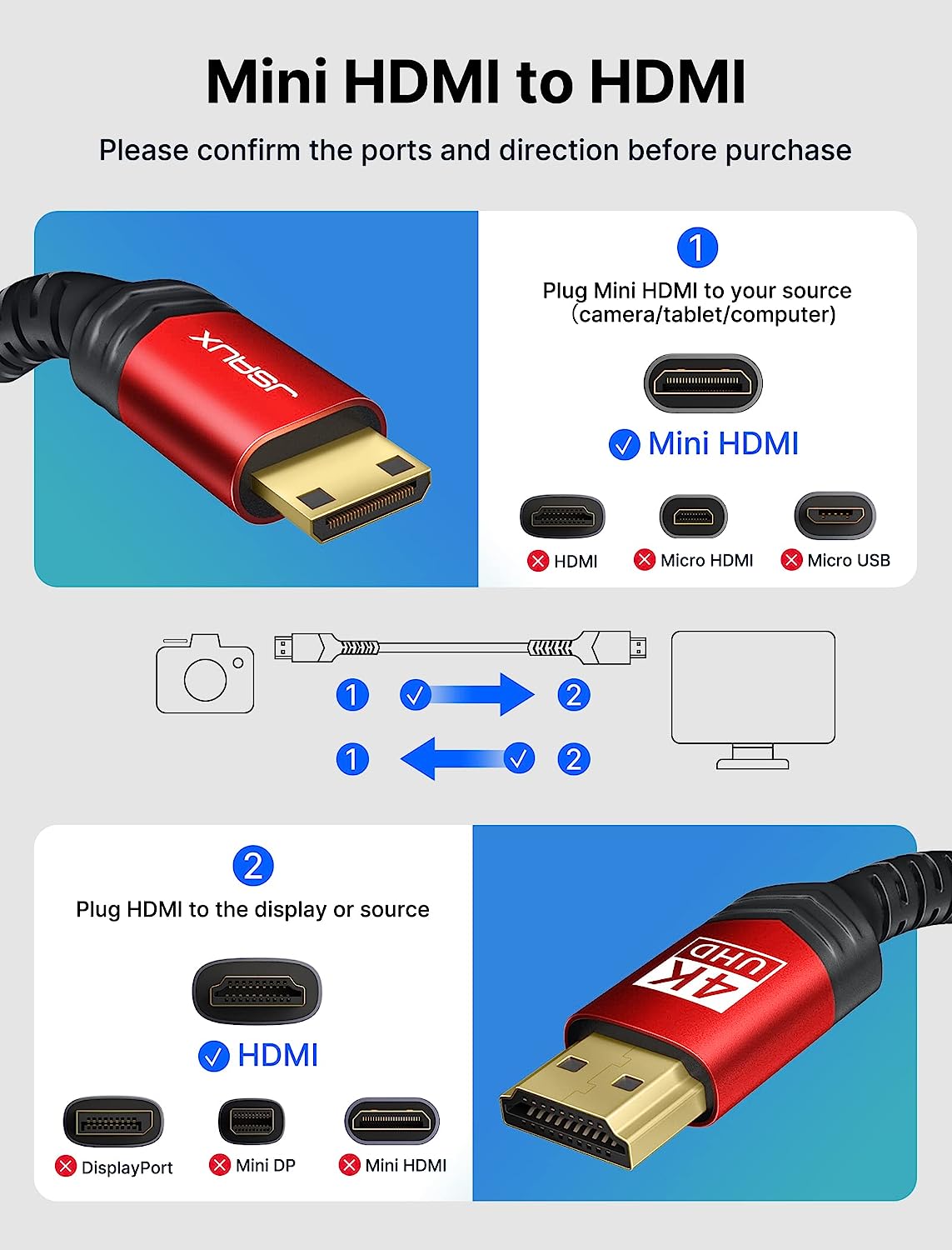 Mini HDMI to HDMI

Please confirm the ports and direction before purchase

JSAUX

1

Plug Mini HDMI to your source (camera/tablet/computer)

Mini HDMI

HDMI

Micro HDMI

Micro USB

1

2

1

2

2

Plug HDMI to the display or source

HDMI

DisplayPort

Mini DP

Mini HDMI

4K UHD