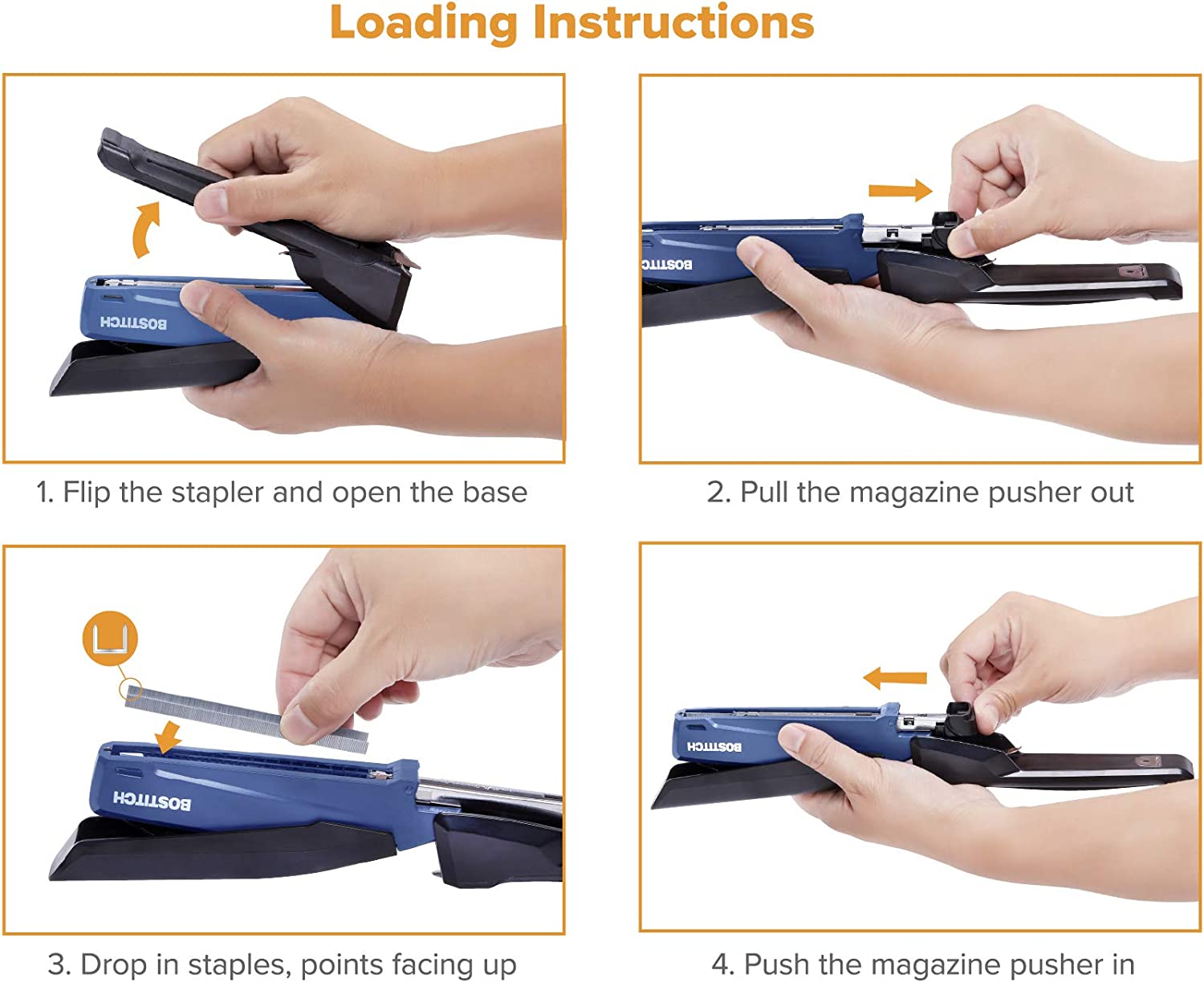 Loading Instructions

BOSTITCH

1. Flip the stapler and open the base

BOSTITCH

2. Pull the magazine pusher out

BOSTITCH

3. Drop in staples, points facing up

BOSTITCH

4. Push the magazine pusher in