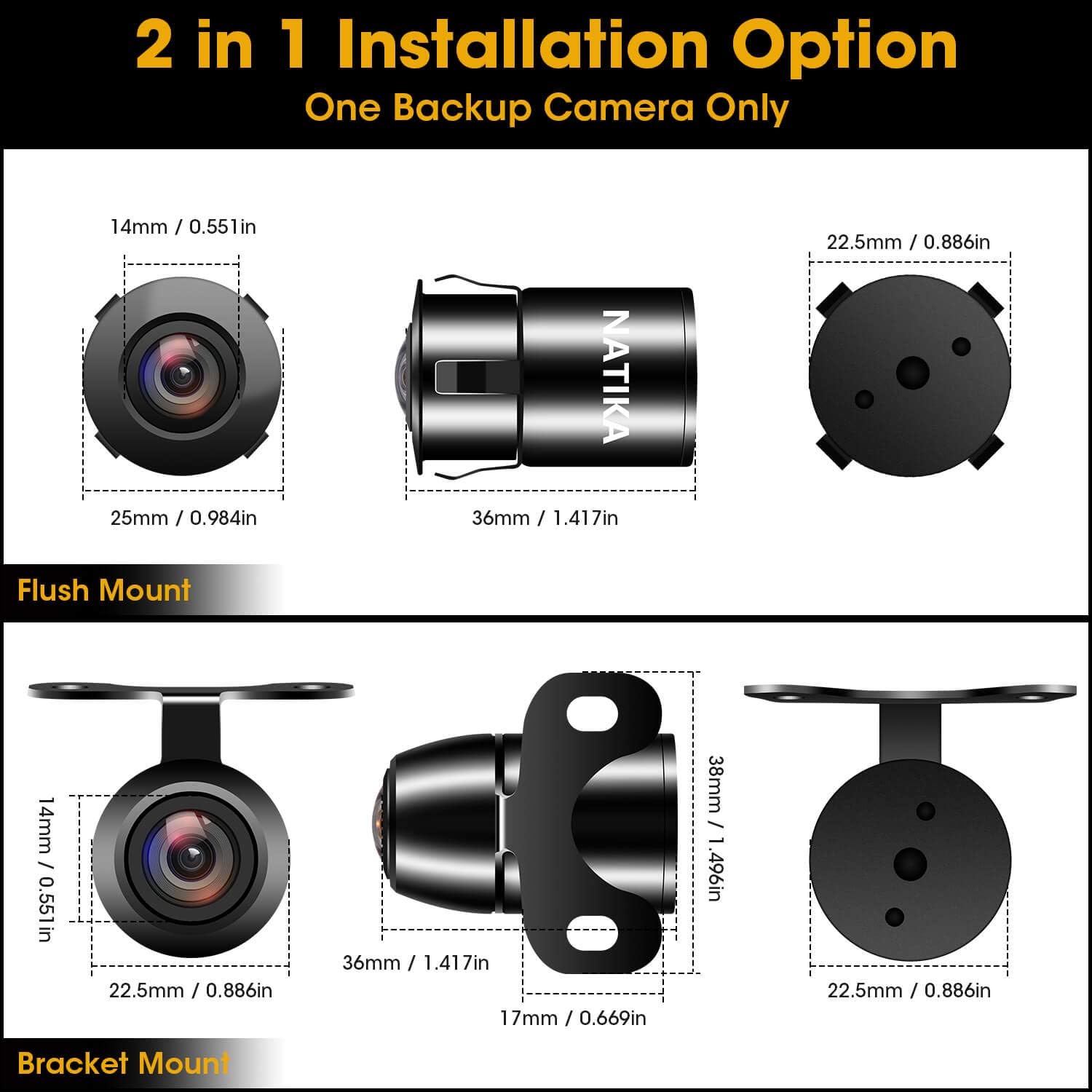 2 in 1 Installation Option
One Backup Camera Only

14mm / 0.551in
25mm / 0.984in
NATIKA
36mm / 1.417in
22.5mm / 0.886in

Flush Mount

14mm / 0.551in
22.5mm / 0.886in
36mm / 1.417in
38mm / 1.496in
17mm / 0.669in
22.5mm / 0.886in

Bracket Mount