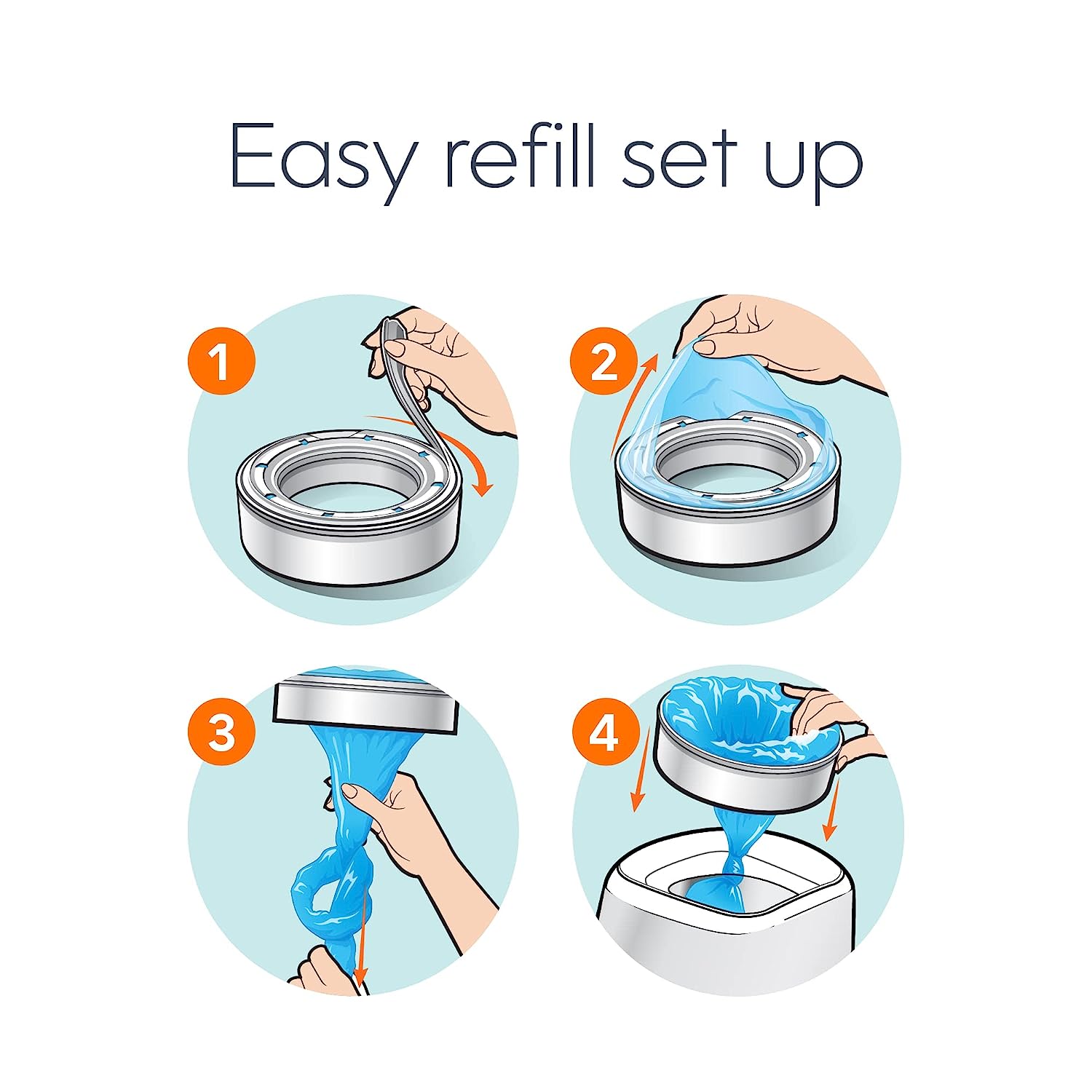 Easy refill set up

1

2

3

4