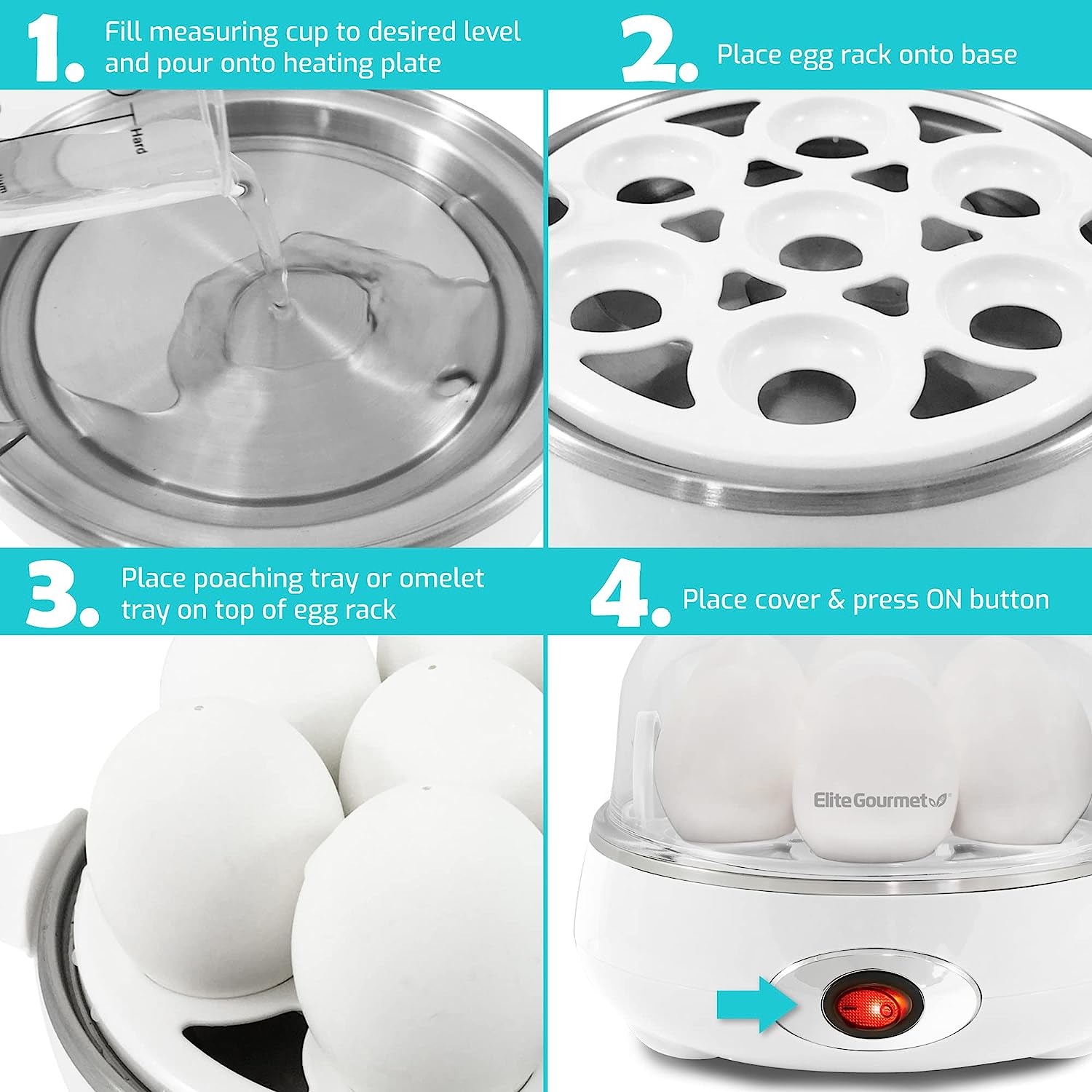 1. Fill measuring cup to desired level and pour onto heating plate

Hard

2. Place egg rack onto base

3. Place poaching tray or omelet tray on top of egg rack

4. Place cover & press ON button

Elite Gourmet