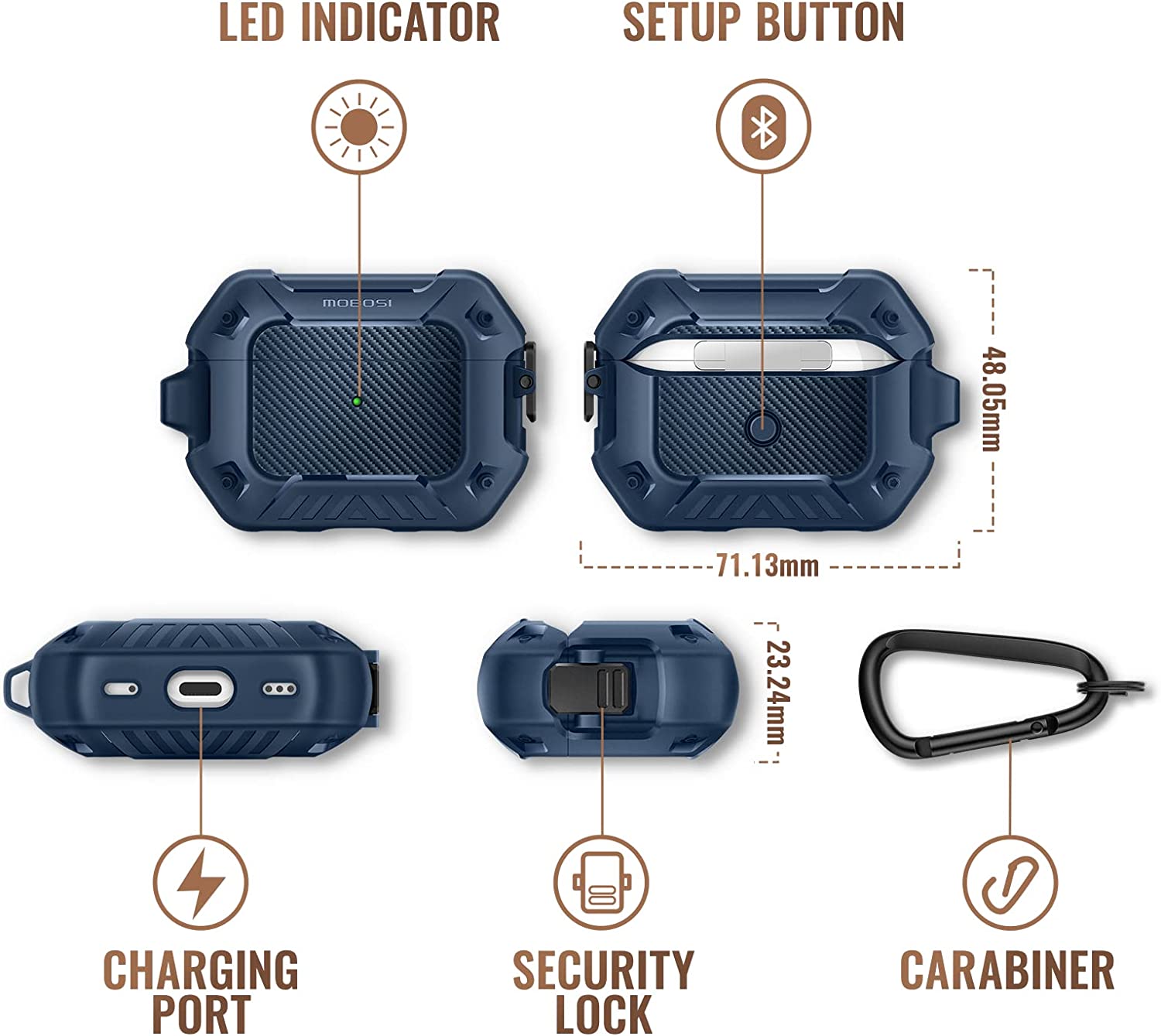 LED INDICATOR

SETUP BUTTON

MOBOSI

48.05mm

71.13mm

23.24mm

CHARGING PORT

SECURITY LOCK

CARABINER