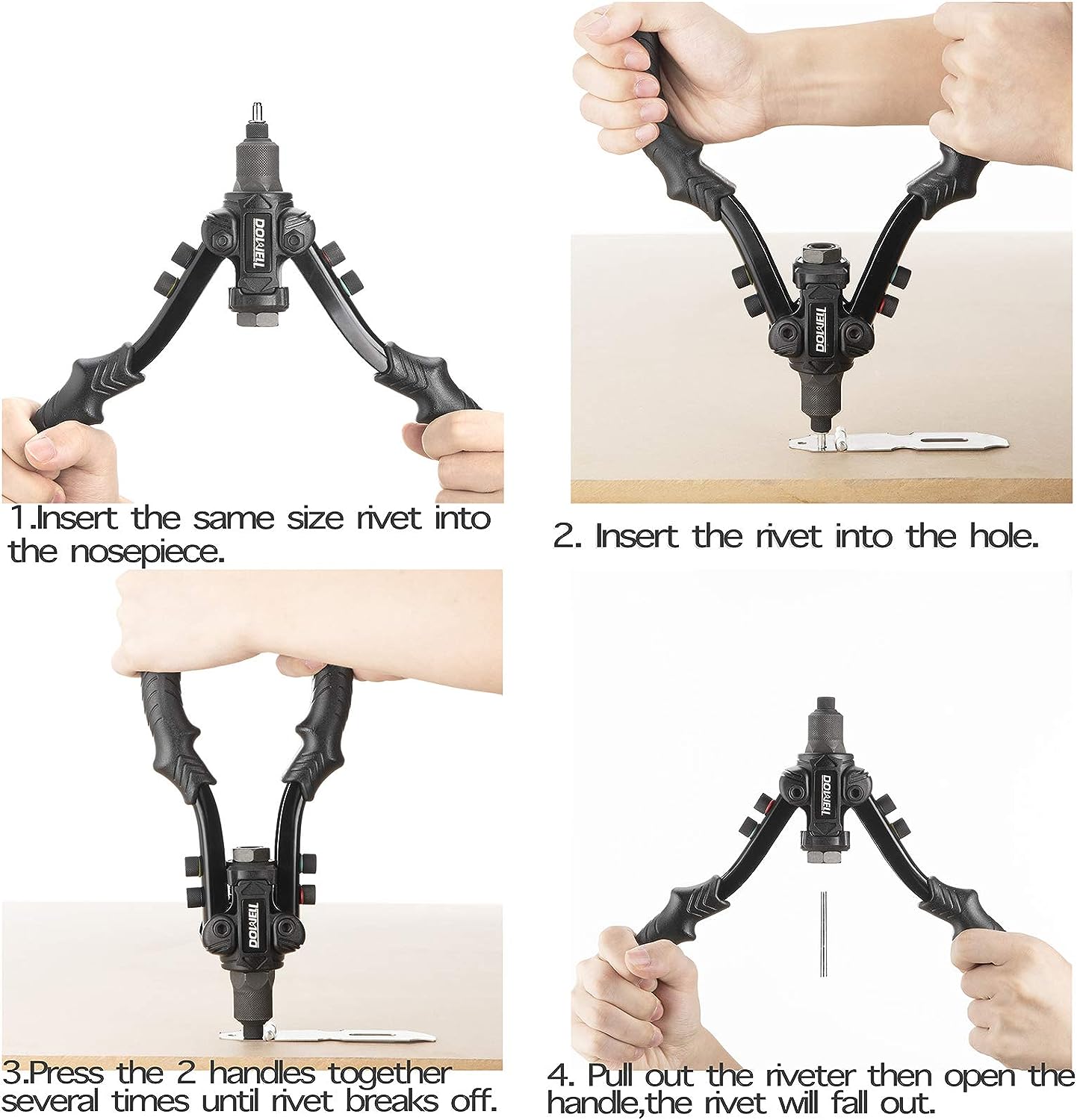 DOWELL

1.Insert the same size rivet into the nosepiece.

DOWELL

2. Insert the rivet into the hole.

DOWELL

3.Press the 2 handles together several times until rivet breaks off.

DOWELL

4. Pull out the riveter then open the handle,the rivet will fall out.