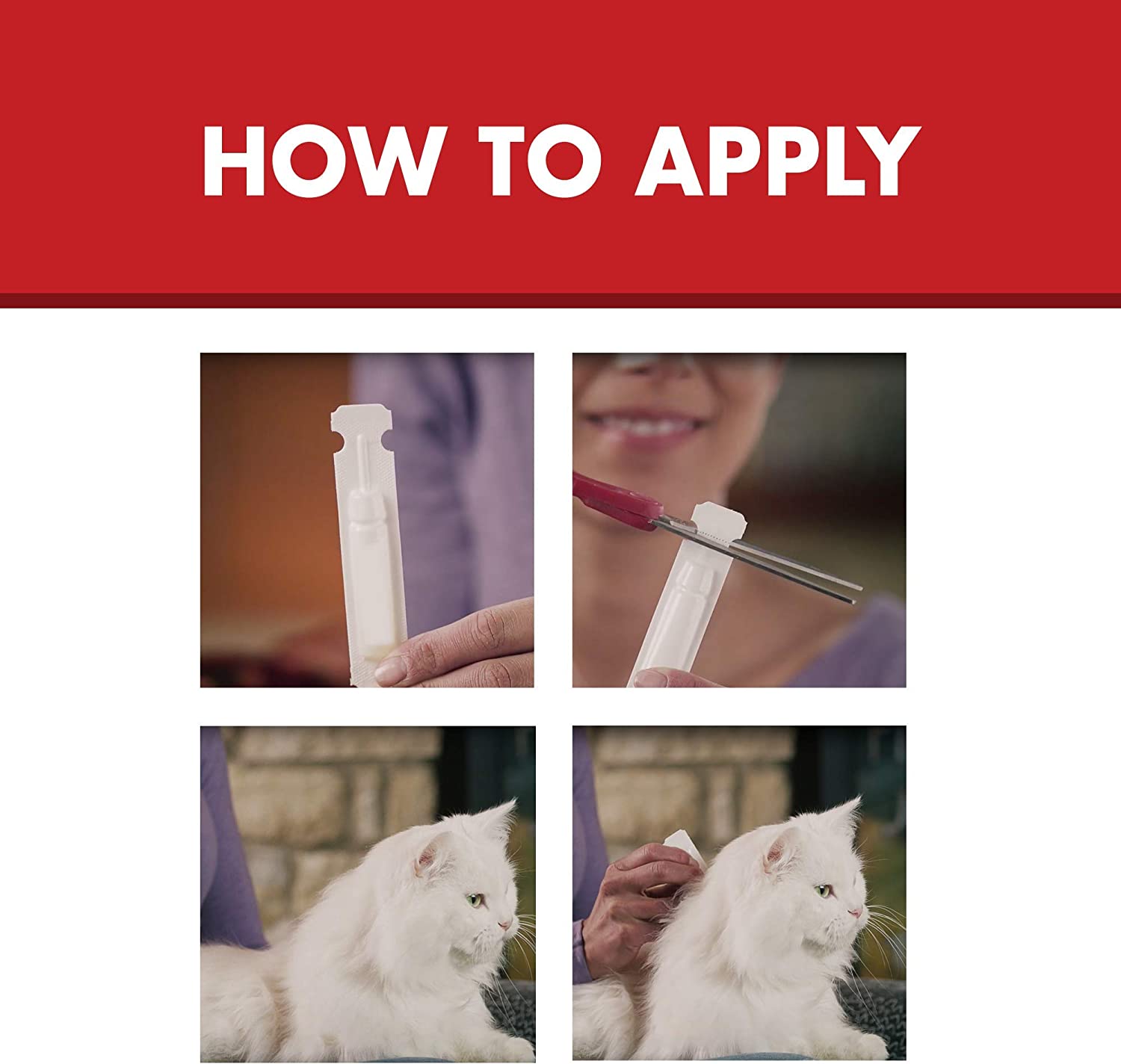 HOW TO APPLY