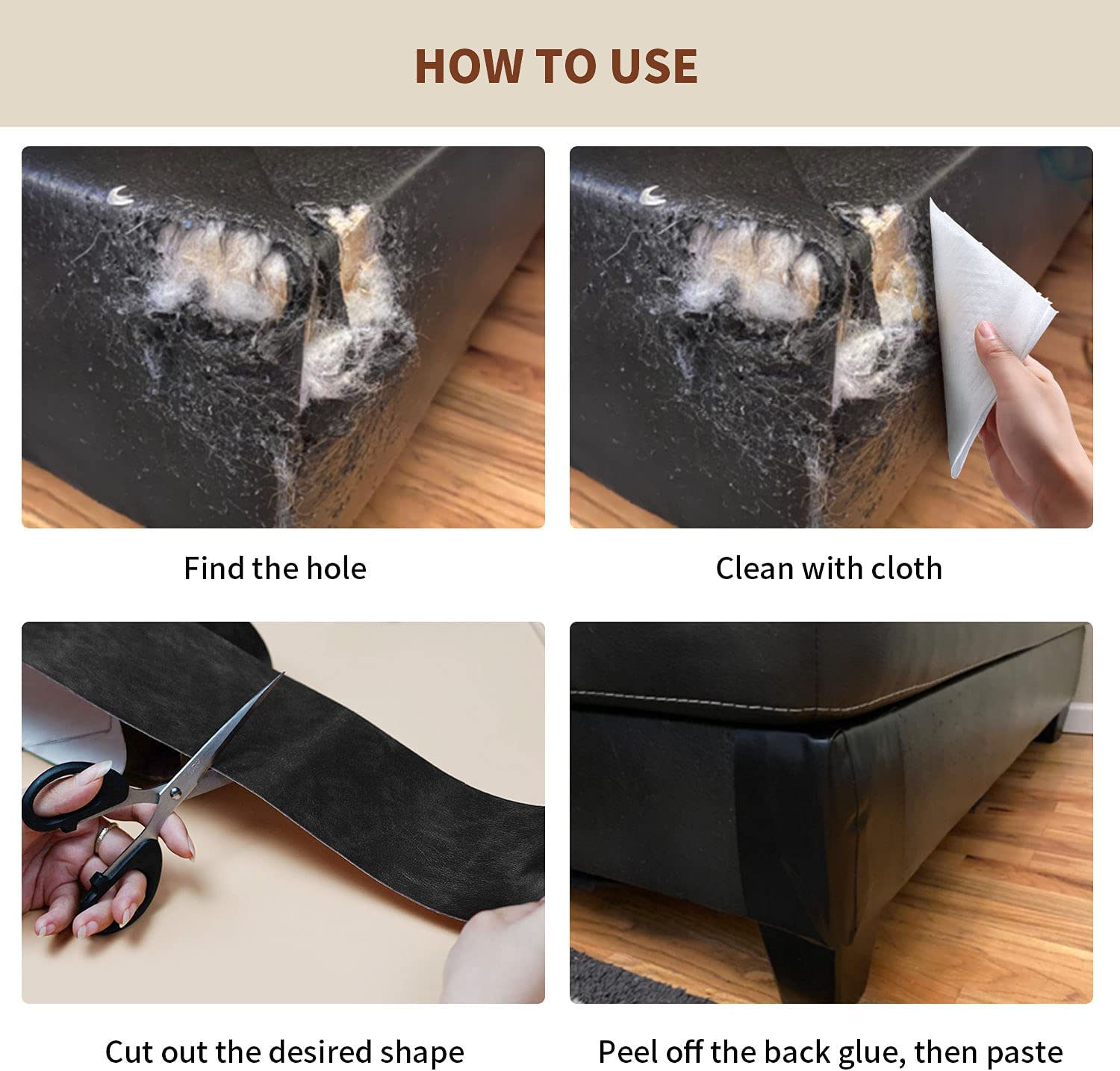 HOW TO USE

Find the hole

Clean with cloth

Cut out the desired shape

Peel off the back glue, then paste