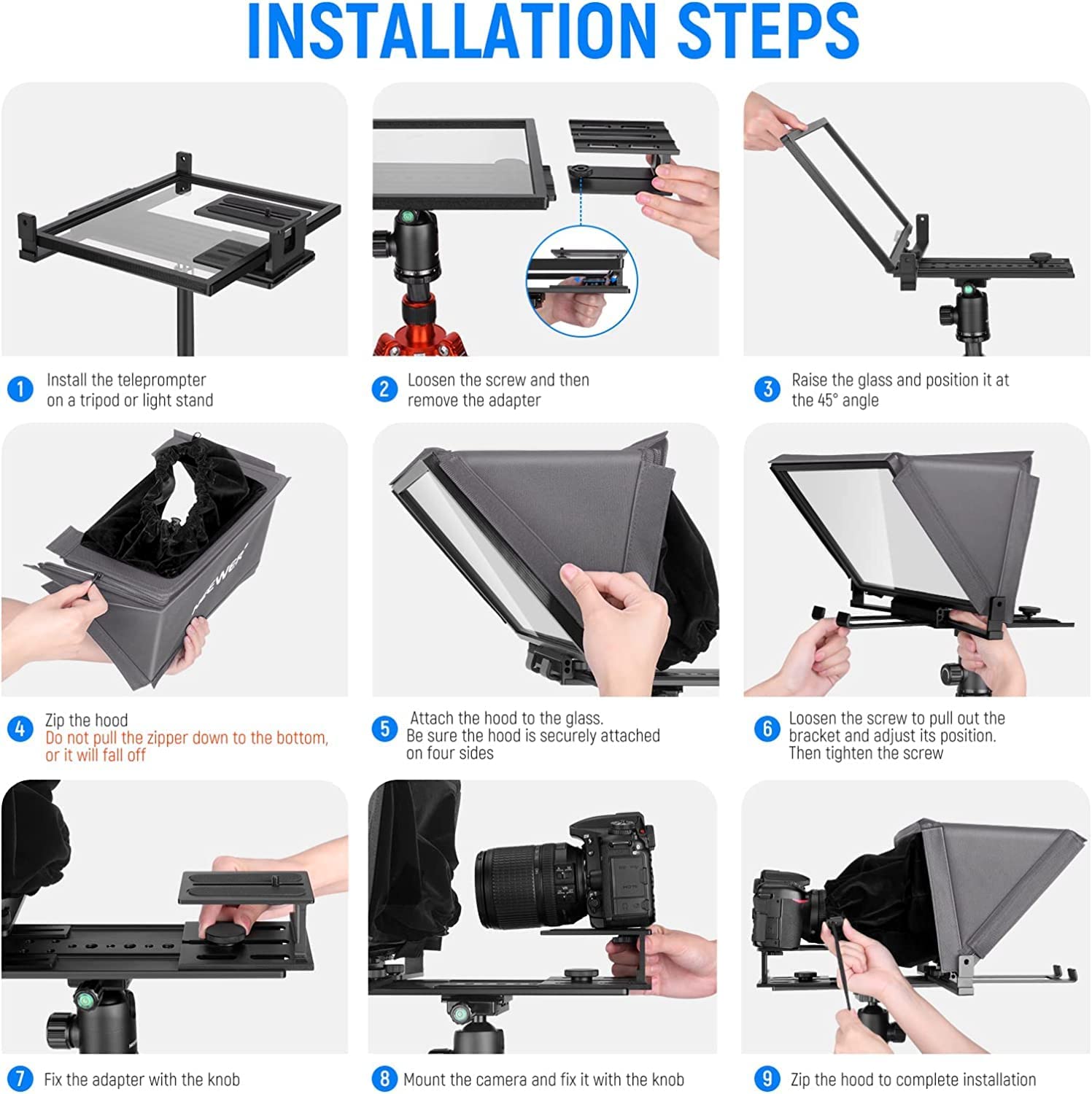 INSTALLATION STEPS

1 Install the teleprompter on a tripod or light stand

2 Loosen the screw and then remove the adapter

3 Raise the glass and position it at the 45° angle

NEEWER

4 Zip the hood
Do not pull the zipper down to the bottom, or it will fall off

5 Attach the hood to the glass. Be sure the hood is securely attached on four sides

6 Loosen the screw to pull out the bracket and adjust its position. Then tighten the screw

7 Fix the adapter with the knob

8 Mount the camera and fix it with the knob

9 Zip the hood to complete installation