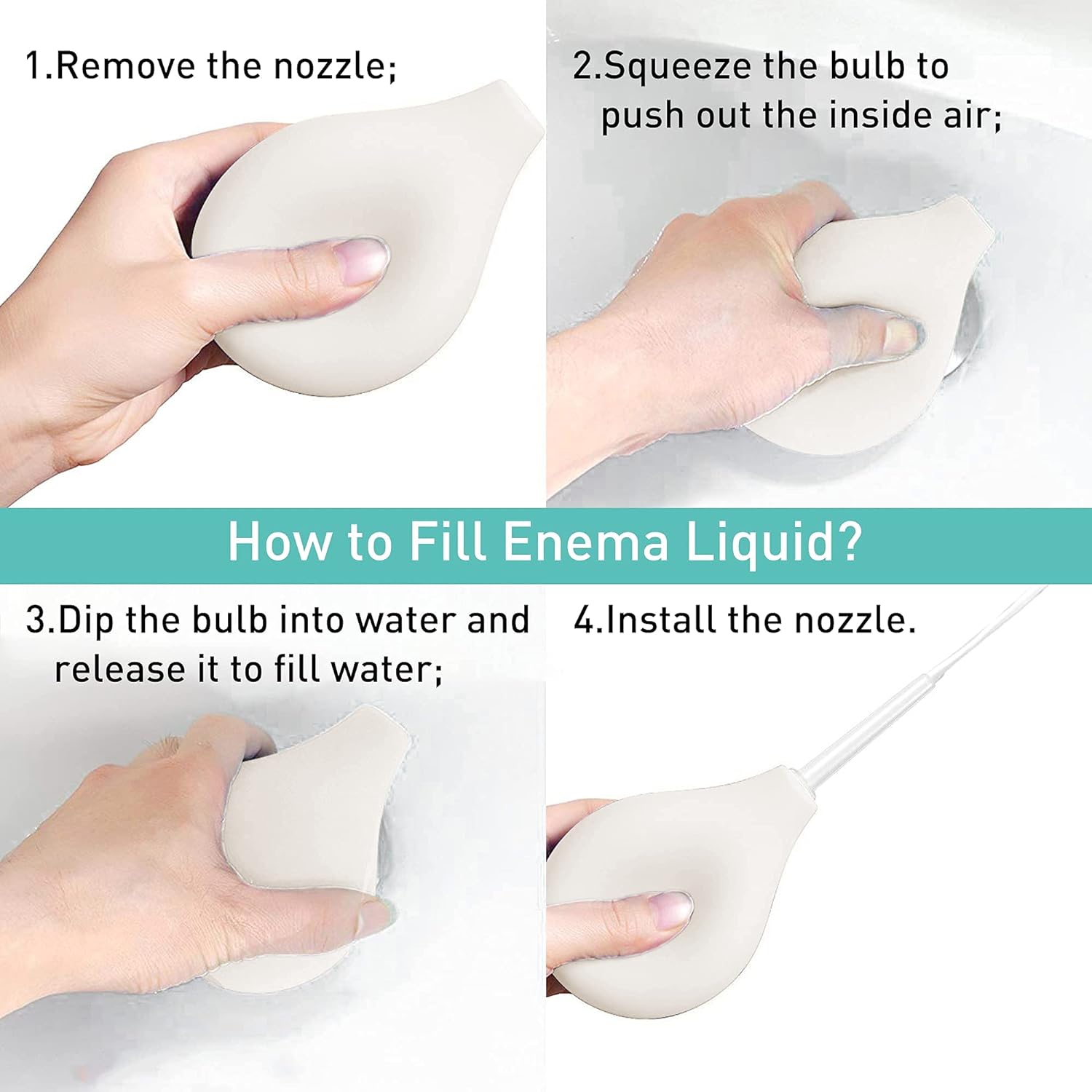 1.Remove the nozzle;

2.Squeeze the bulb to push out the inside air;

How to Fill Enema Liquid?

3.Dip the bulb into water and release it to fill water;

4.Install the nozzle.