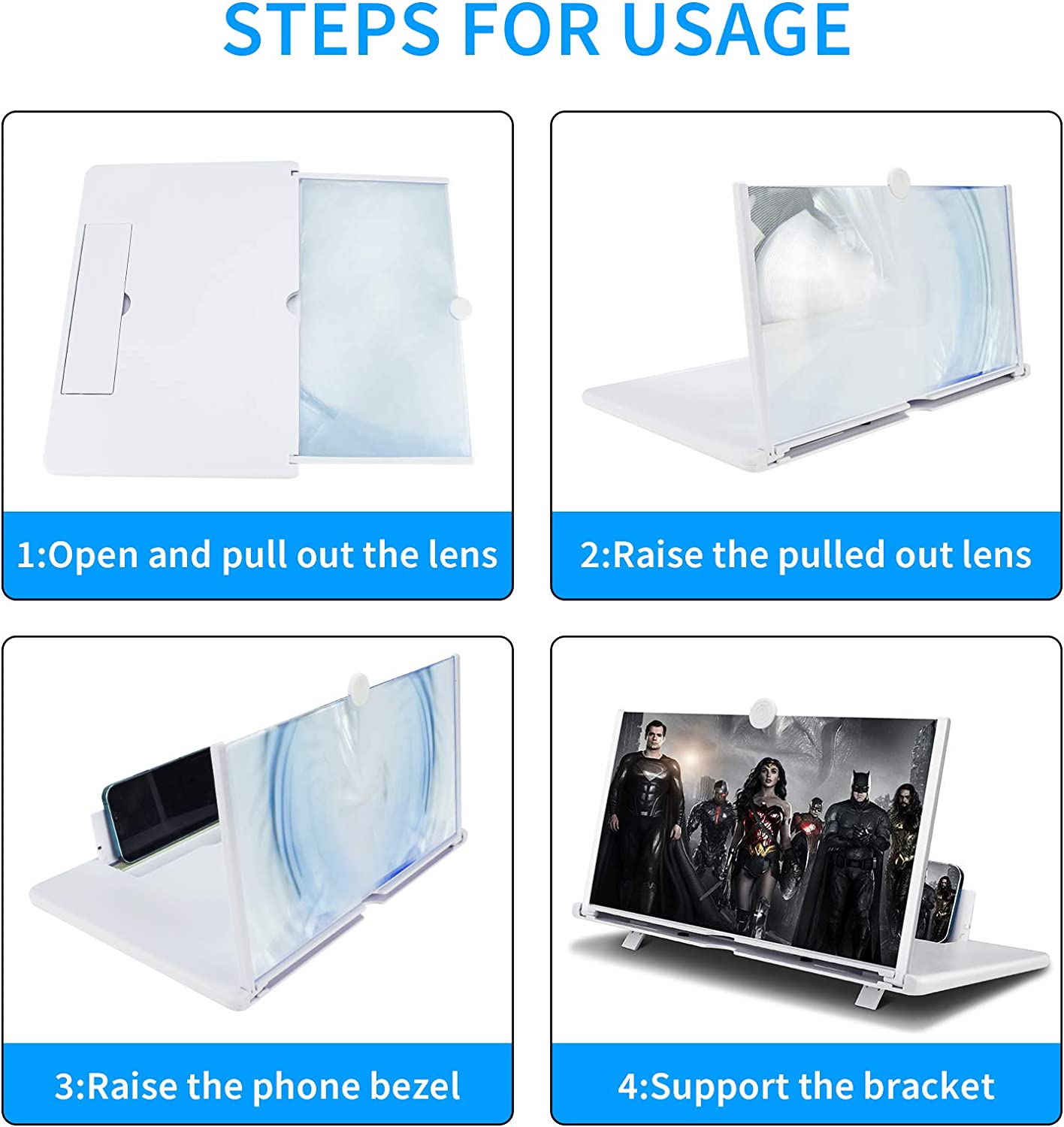 STEPS FOR USAGE

1:Open and pull out the lens

2:Raise the pulled out lens

3:Raise the phone bezel

4:Support the bracket