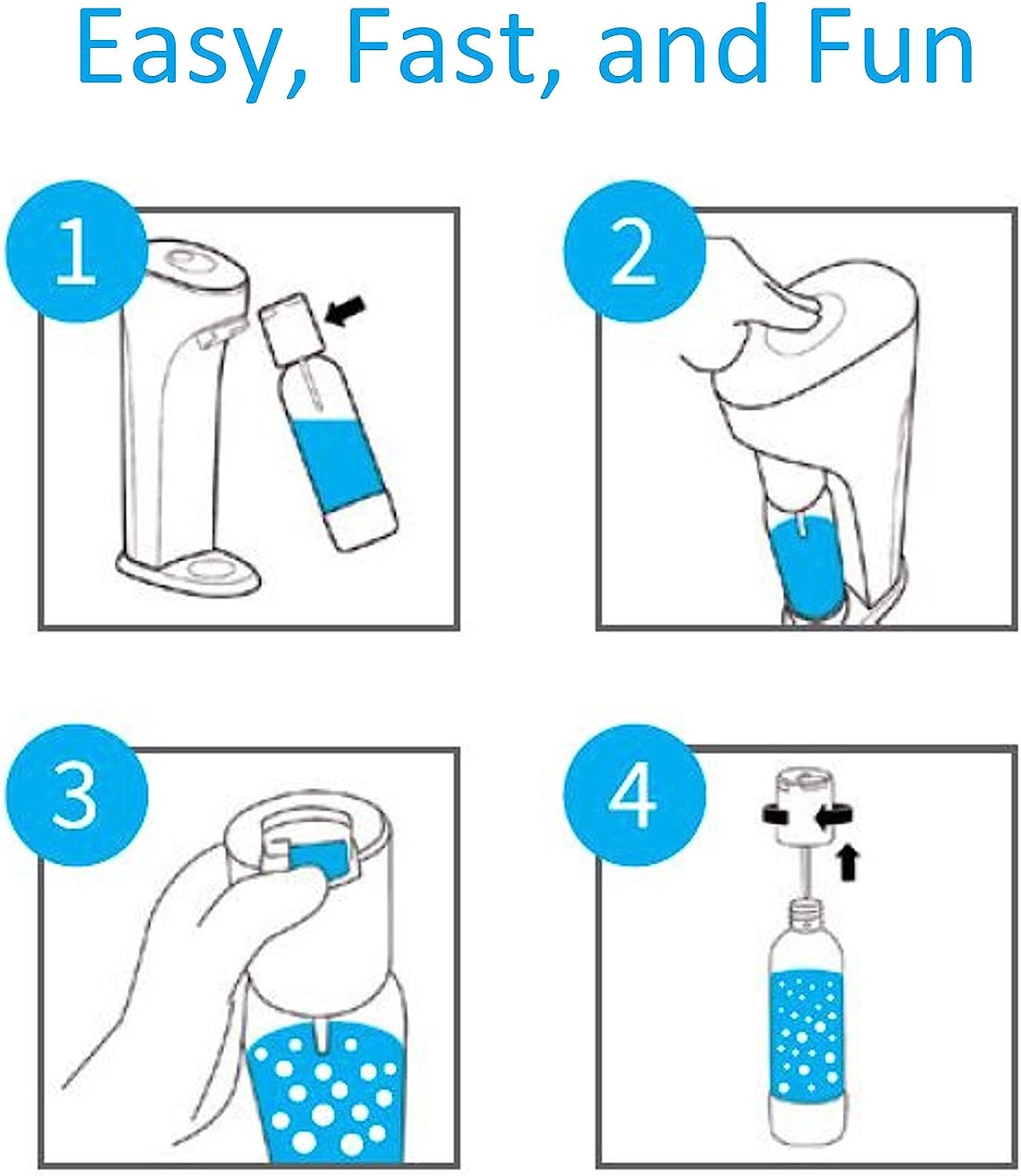 Easy, Fast, and Fun

1

2

3

4