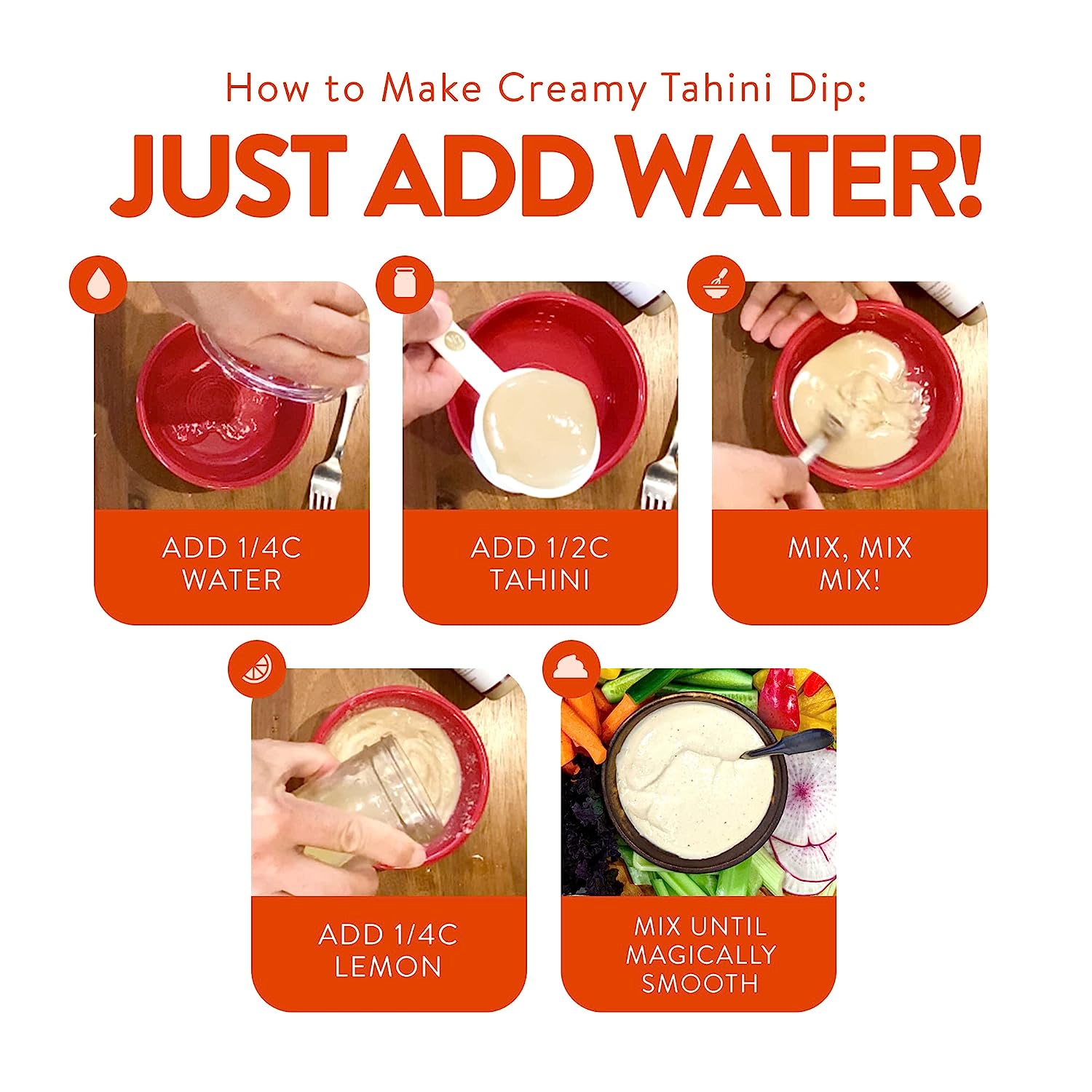 How to Make Creamy Tahini Dip:

JUST ADD WATER!

ADD 1/4C WATER

ADD 1/2C TAHINI

MIX, MIX MIX!

ADD 1/4C LEMON

MIX UNTIL MAGICALLY SMOOTH