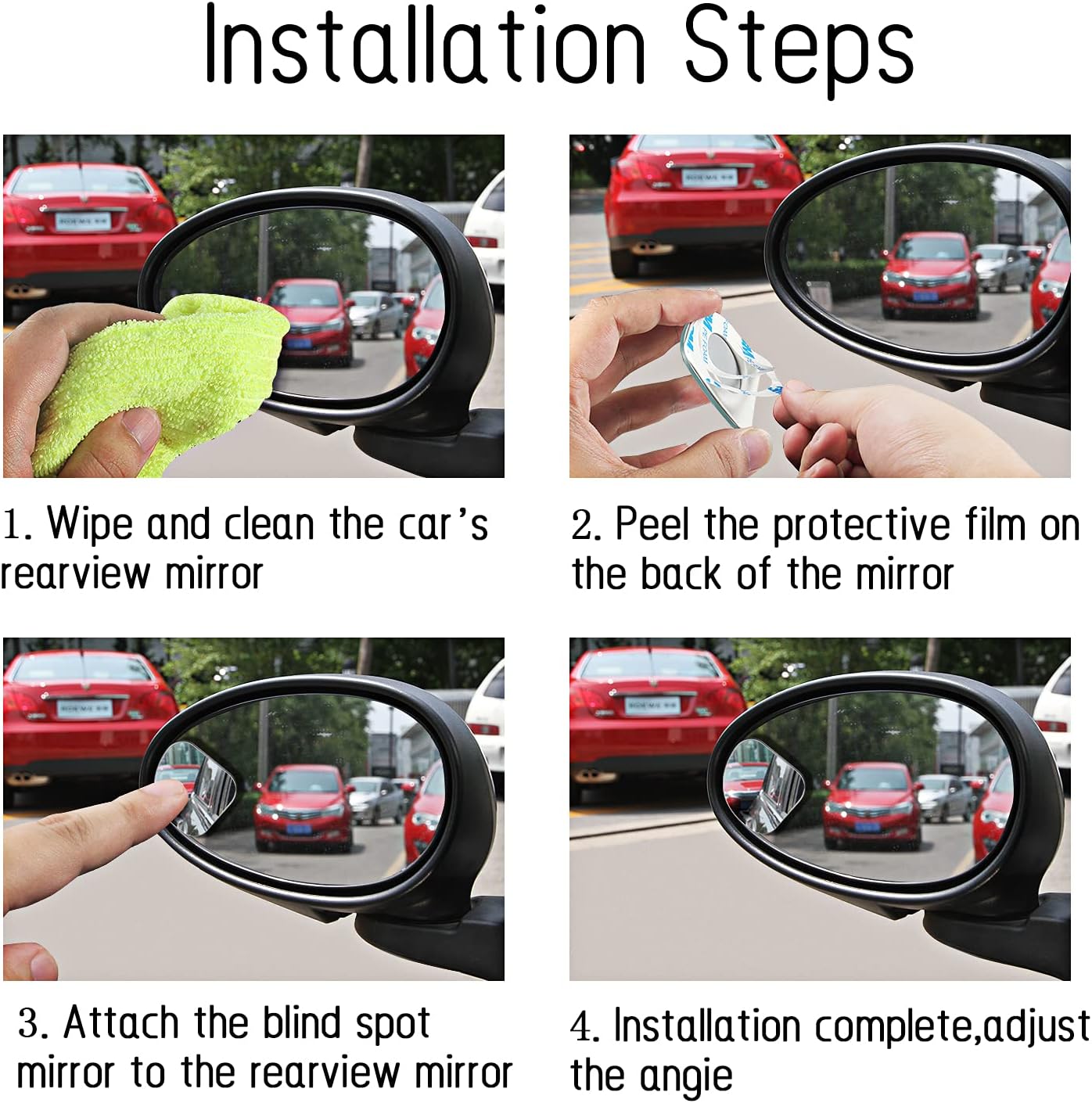 Installation Steps

1. Wipe and clean the car's rearview mirror

2. Peel the protective film on the back of the mirror

3. Attach the blind spot mirror to the rearview mirror

4. Installation complete,adjust the angie