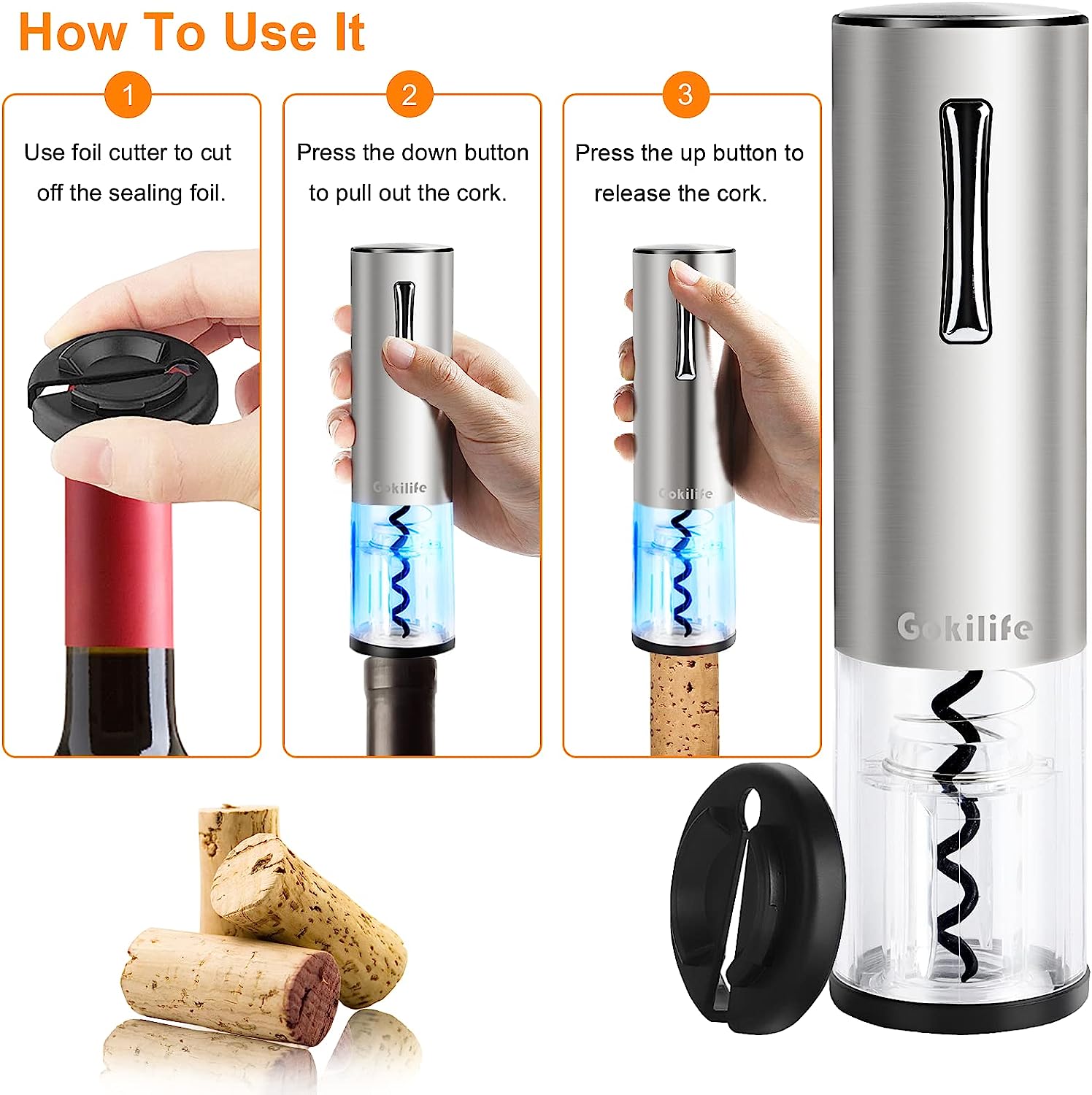 How To Use It

1
Use foil cutter to cut off the sealing foil.

2
Press the down button to pull out the cork.

Gokilife

3
Press the up button to release the cork.

Gokilife

Gokilife