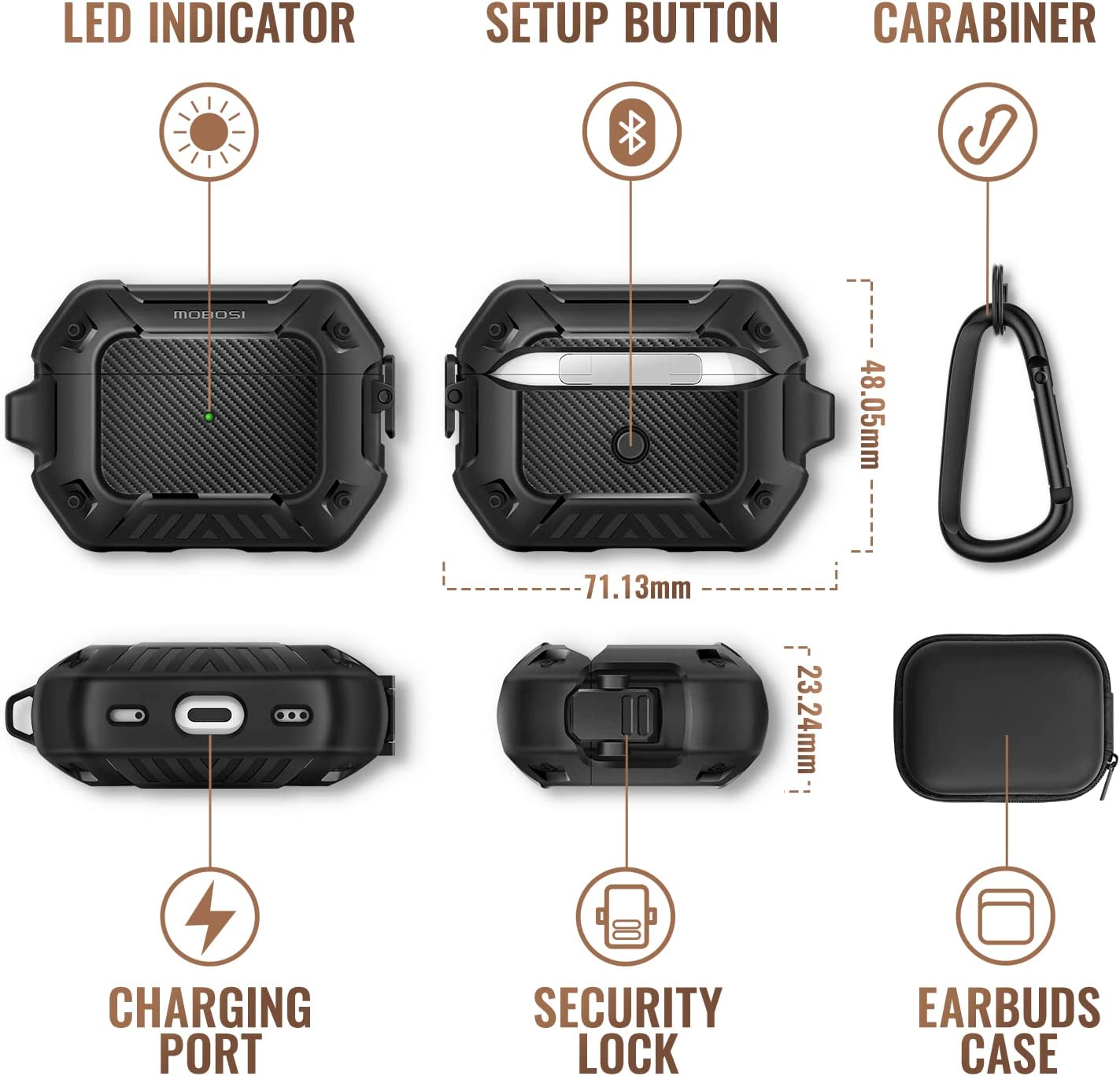 LED INDICATOR

SETUP BUTTON

CARABINER

MOBOSI

48.05mm

71.13mm

23.24mm

CHARGING PORT

SECURITY LOCK

EARBUDS CASE